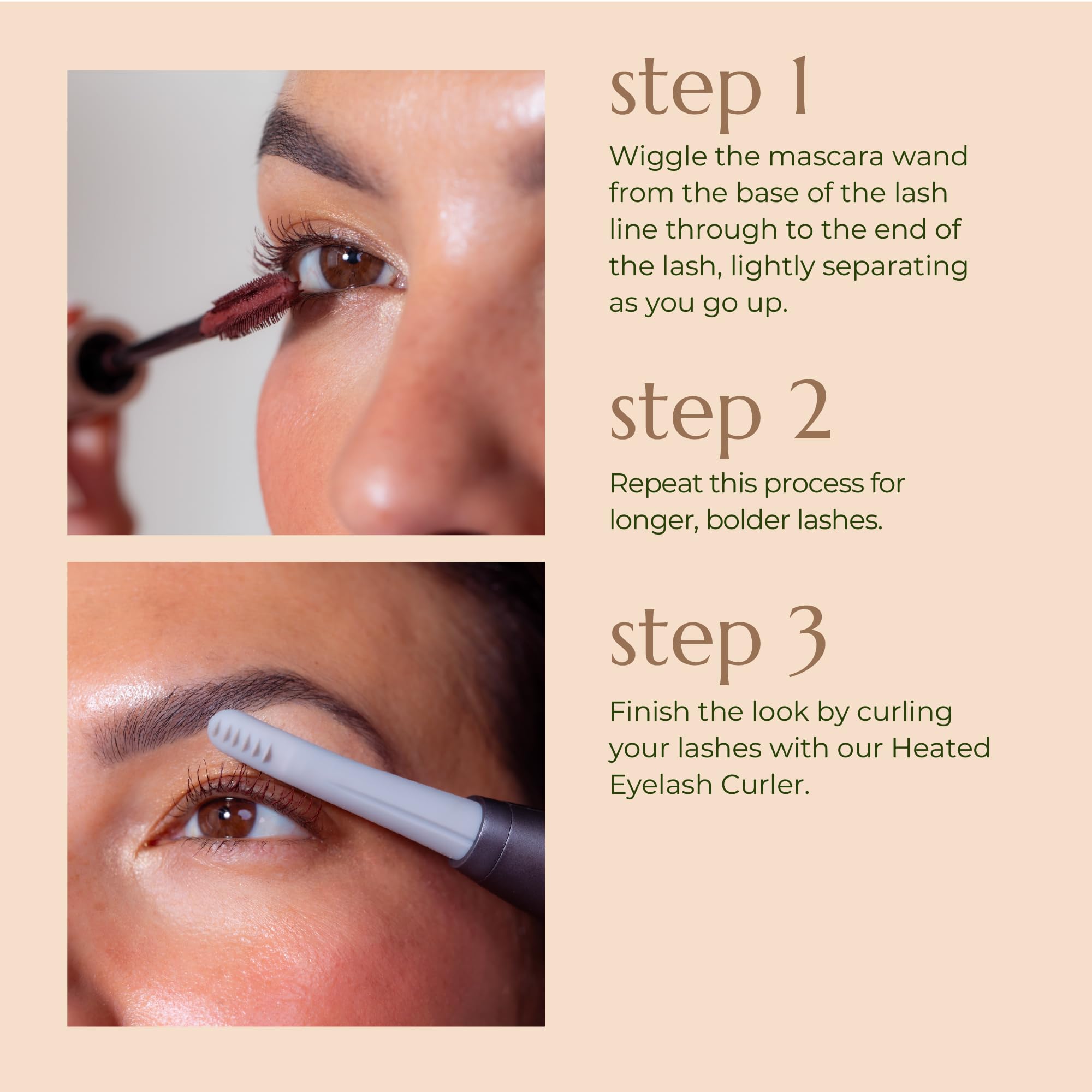 step 1
Wiggle the mascara wand from the base of the lash line through to the end of the lash, lightly separating as you go up.

step 2
Repeat this process for longer, bolder lashes.

step 3
Finish the look by curling your lashes with our Heated Eyelash Curler.