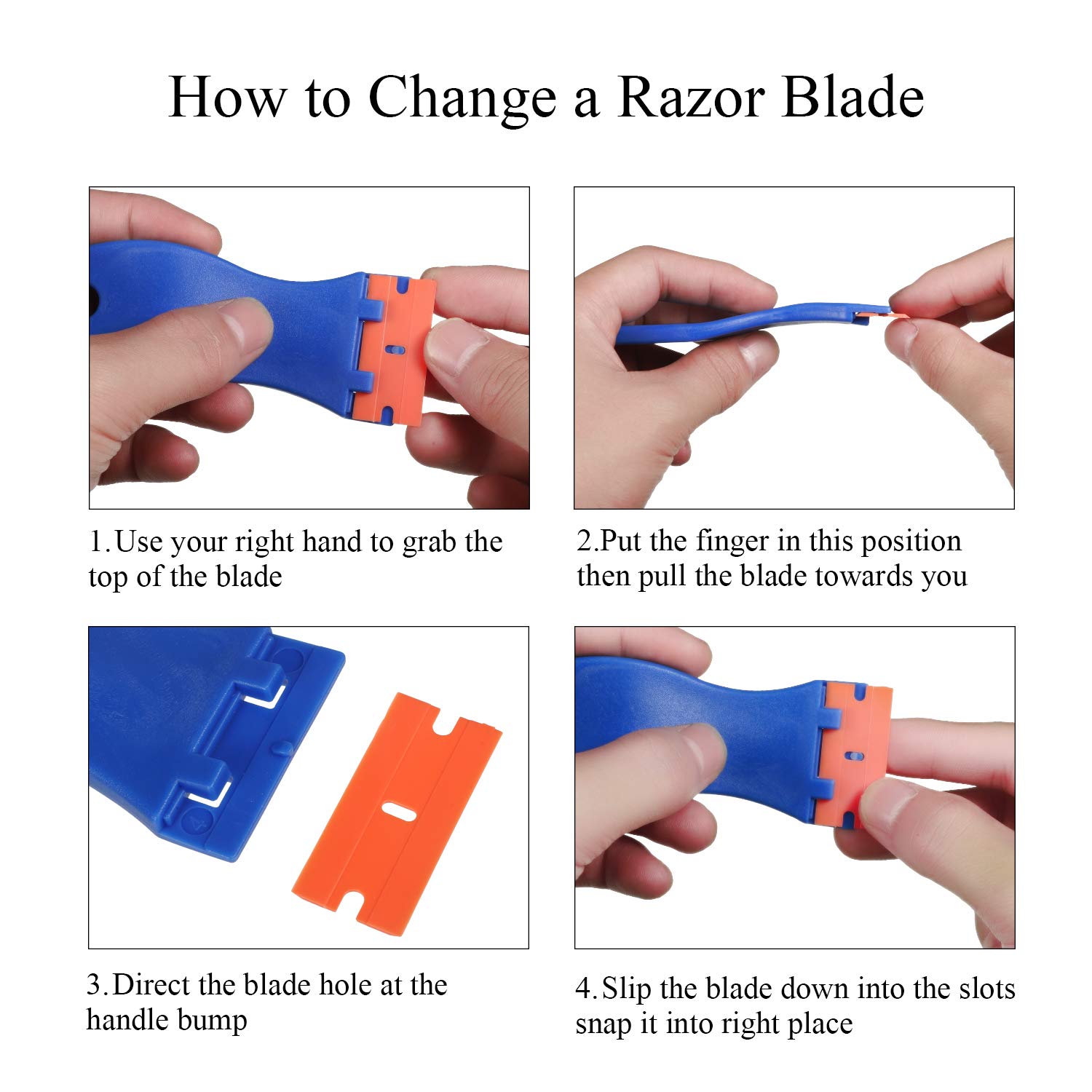 How to Change a Razor Blade

1.Use your right hand to grab the top of the blade

2.Put the finger in this position then pull the blade towards you

3.Direct the blade hole at the handle bump

4.Slip the blade down into the slots snap it into right place