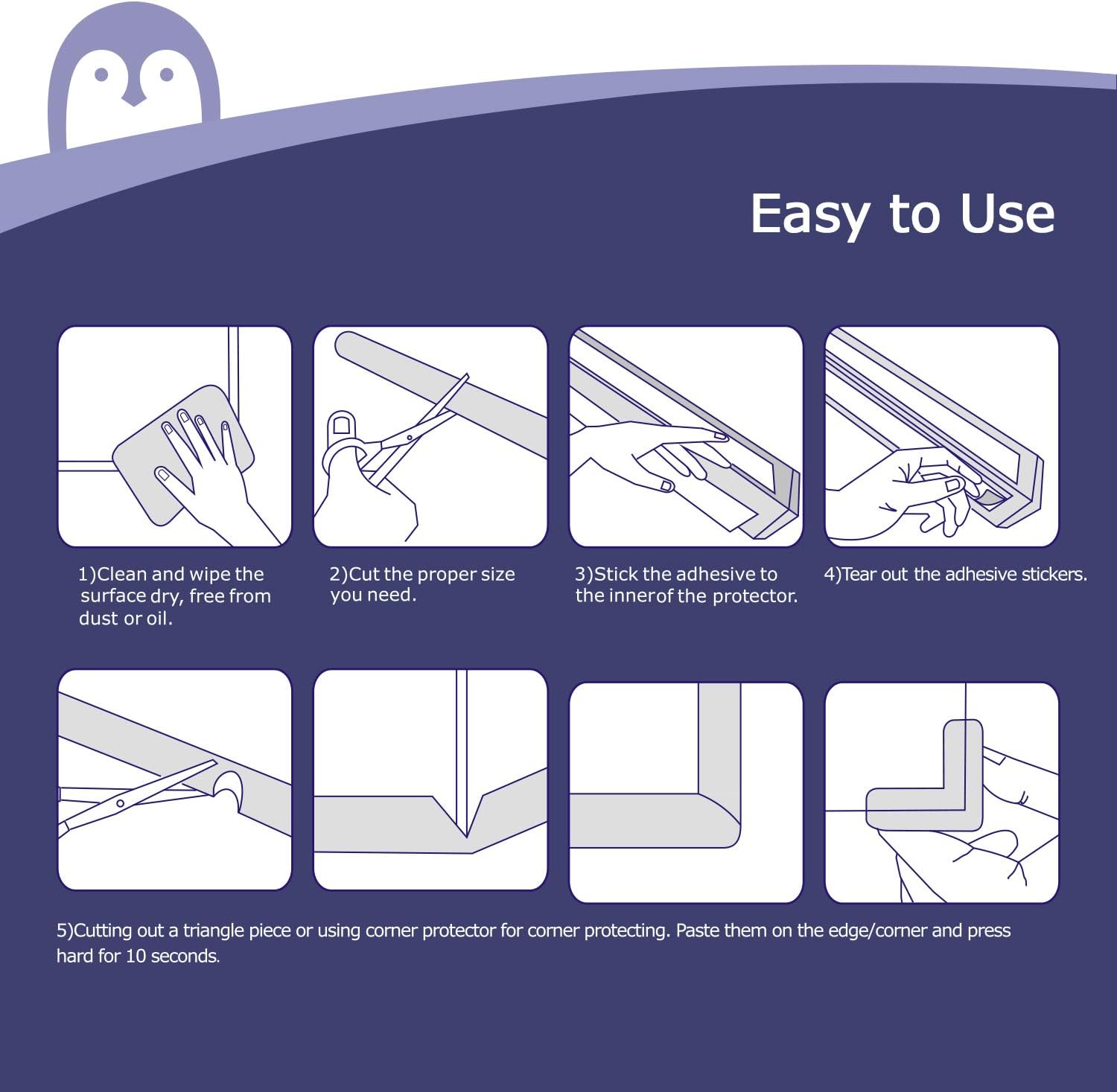 Easy to Use

1)Clean and wipe the surface dry, free from dust or oil.

2)Cut the proper size you need.

3)Stick the adhesive to the innerof the protector.

4)Tear out the adhesive stickers.

5)Cutting out a triangle piece or using corner protector for corner protecting. Paste them on the edge/corner and press hard for 10 seconds.