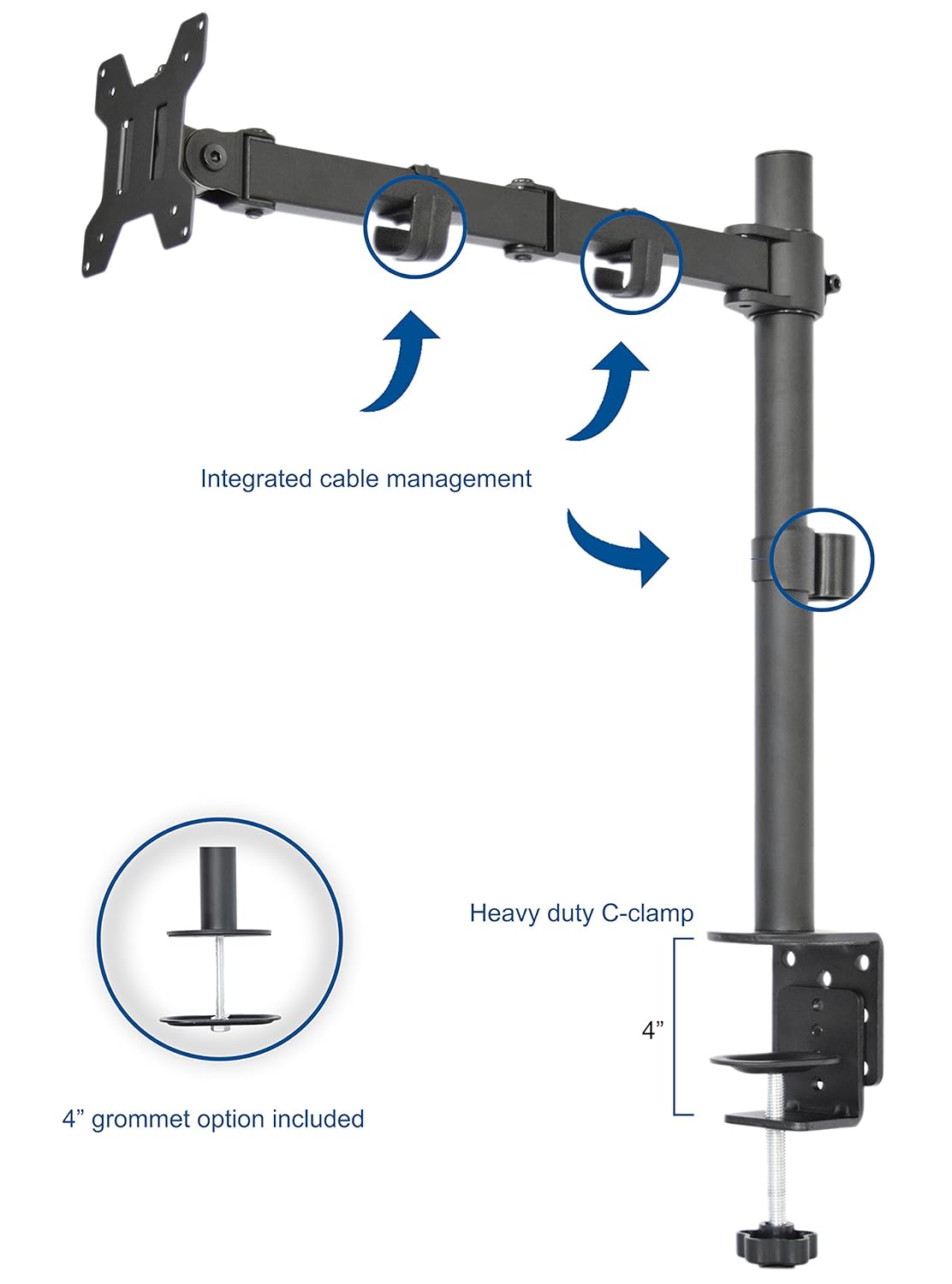 Integrated cable management

Heavy duty C-clamp

4”

4” grommet option included