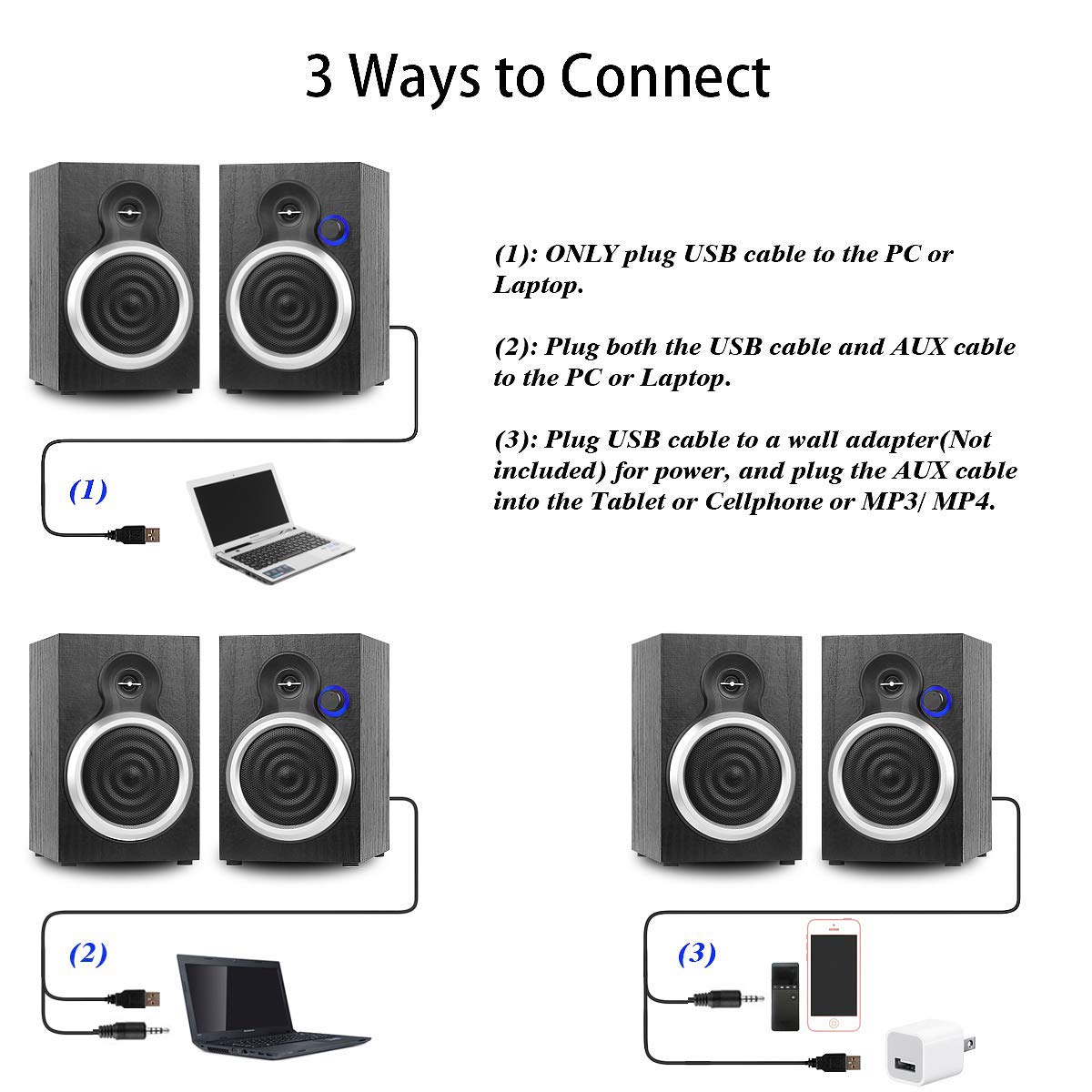 3 Ways to Connect

(1): ONLY plug USB cable to the PC or Laptop.

(2): Plug both the USB cable and AUX cable to the PC or Laptop.

(3): Plug USB cable to a wall adapter(Not included) for power, and plug the AUX cable into the Tablet or Cellphone or MP3/ MP4.

(1)

(2)

(3)