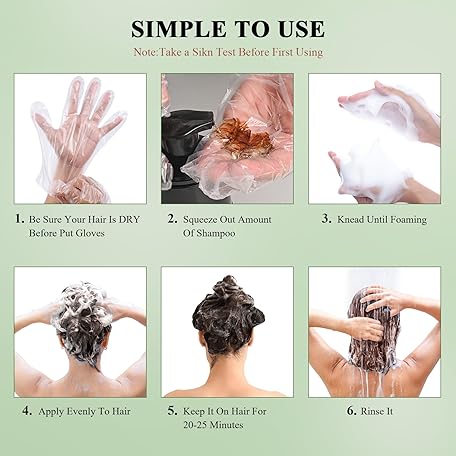 SIMPLE TO USE

Note:Take a Sikn Test Before First Using

1. Be Sure Your Hair Is DRY Before Put Gloves

2. Squeeze Out Amount Of Shampoo

3. Knead Until Foaming

4. Apply Evenly To Hair

5. Keep It On Hair For 20-25 Minutes

6. Rinse It