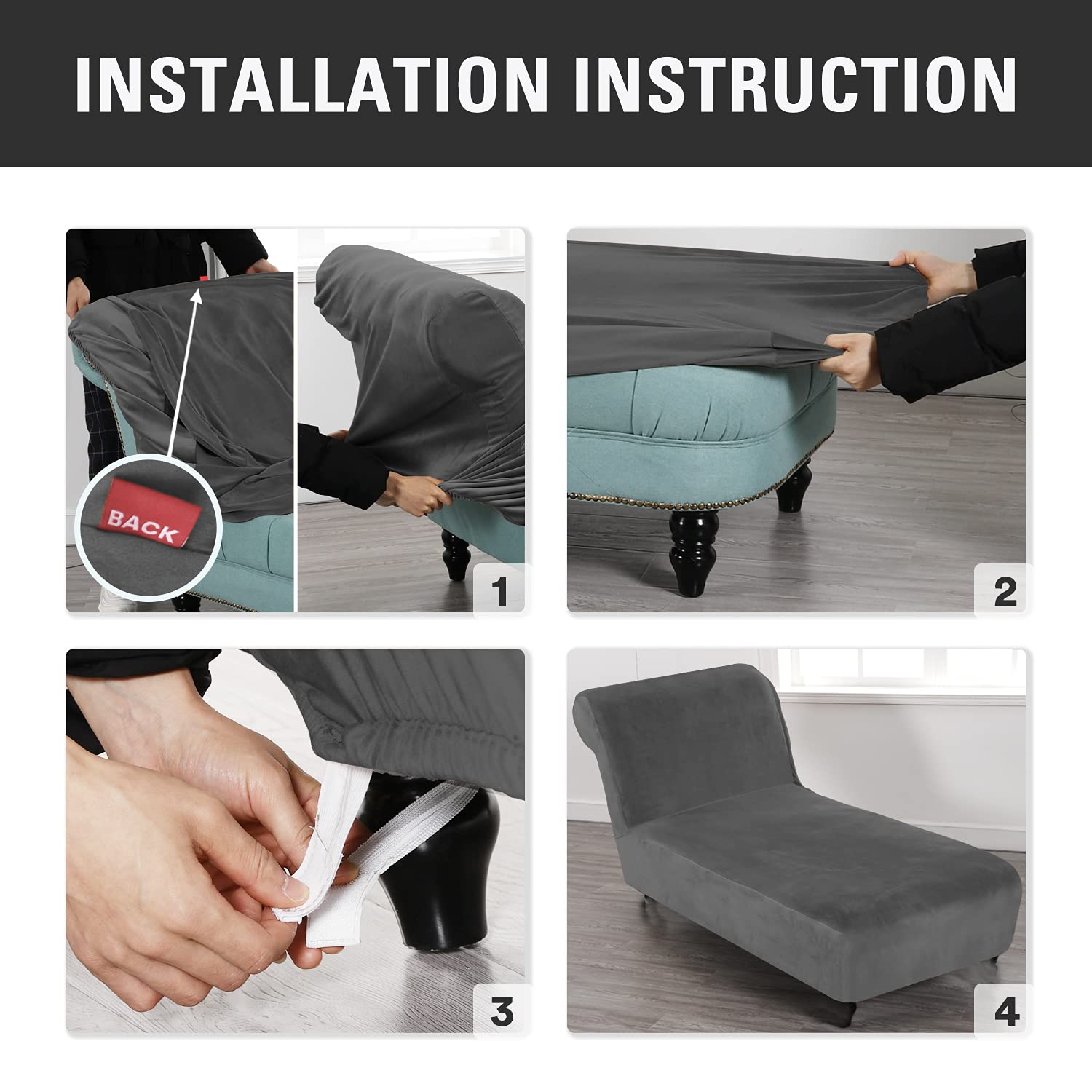 INSTALLATION INSTRUCTION

BACK

1

2

3

4