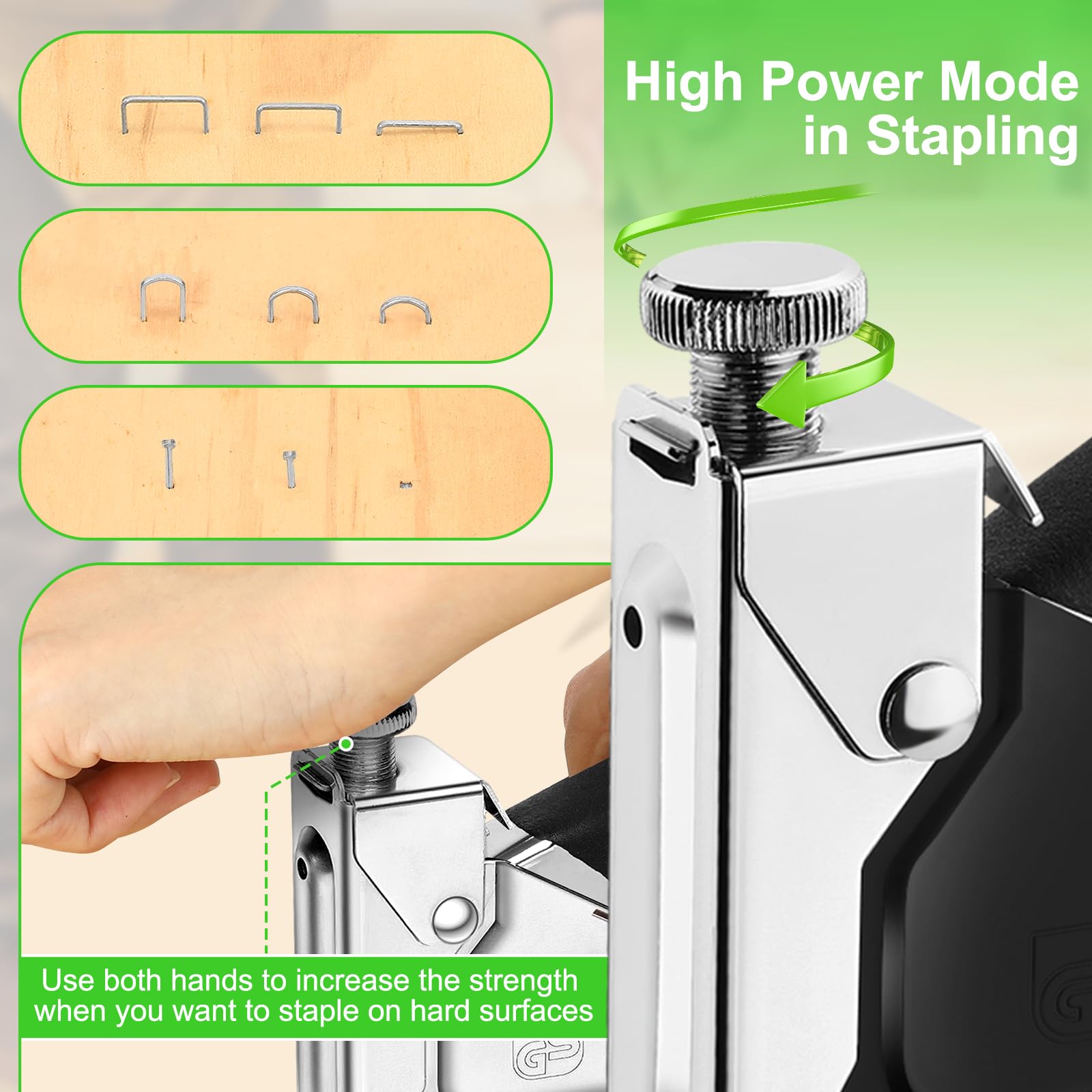 High Power Mode in Stapling

Use both hands to increase the strength when you want to staple on hard surfaces