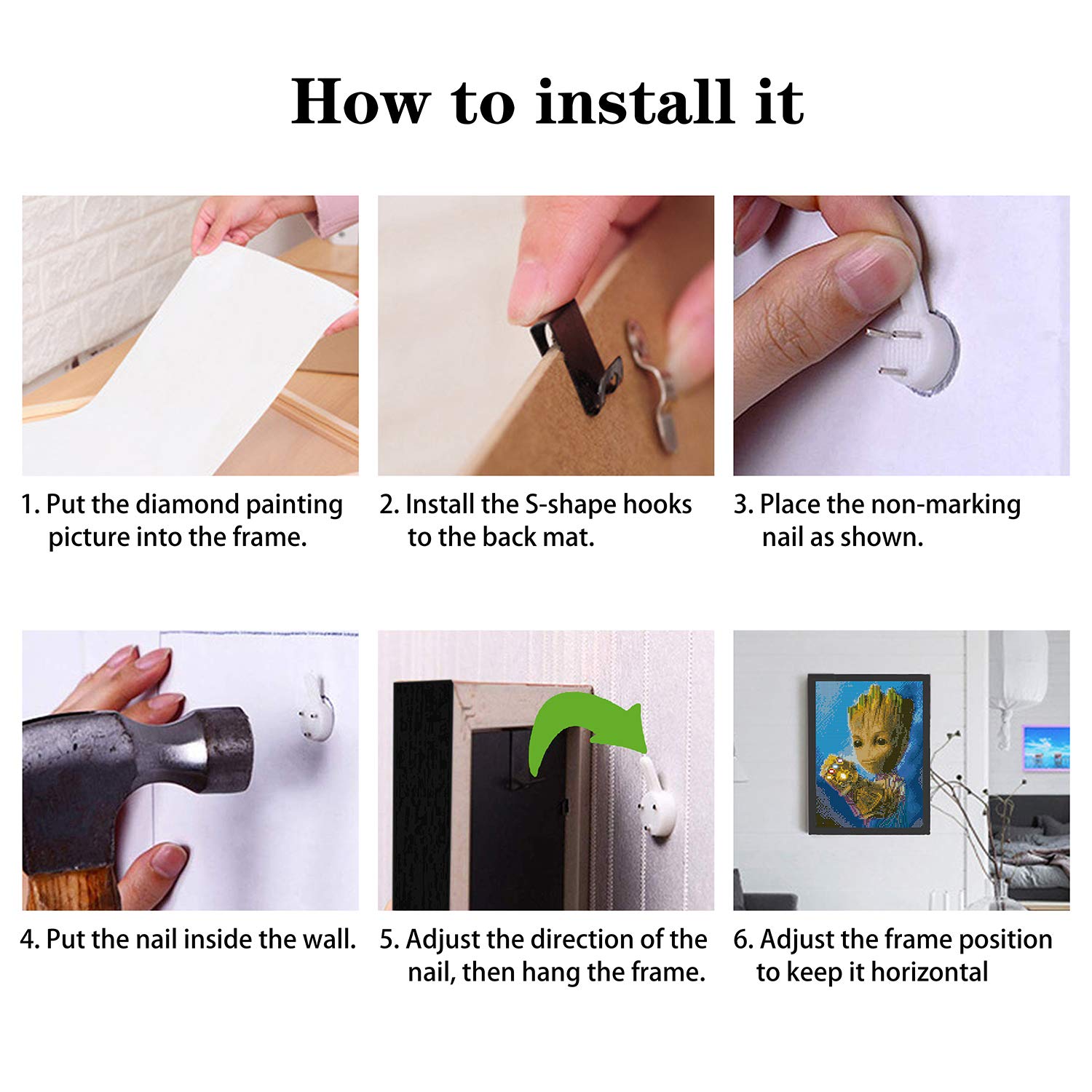 How to install it

1. Put the diamond painting picture into the frame.

2. Install the S-shape hooks to the back mat.

3. Place the non-marking nail as shown.

4. Put the nail inside the wall.

5. Adjust the direction of the nail, then hang the frame.

6. Adjust the frame position to keep it horizontal