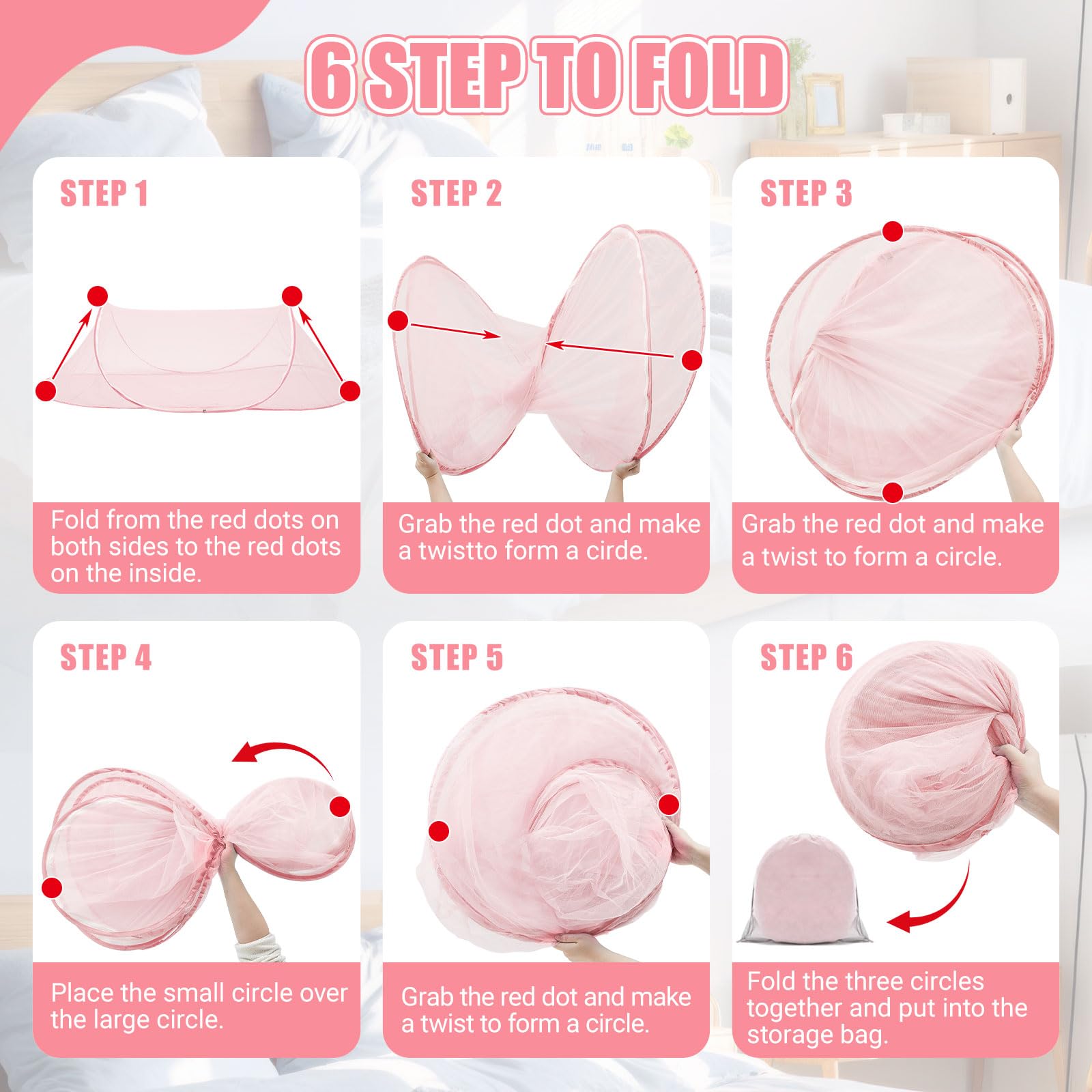 6 STEP TO FOLD

STEP 1

Fold from the red dots on both sides to the red dots on the inside.

STEP 2

Grab the red dot and make a twistto form a cirde.

STEP 3

Grab the red dot and make a twist to form a circle.

STEP 4

Place the small circle over the large circle.

STEP 5

Grab the red dot and make a twist to form a circle.

STEP 6

Fold the three circles together and put into the storage bag.