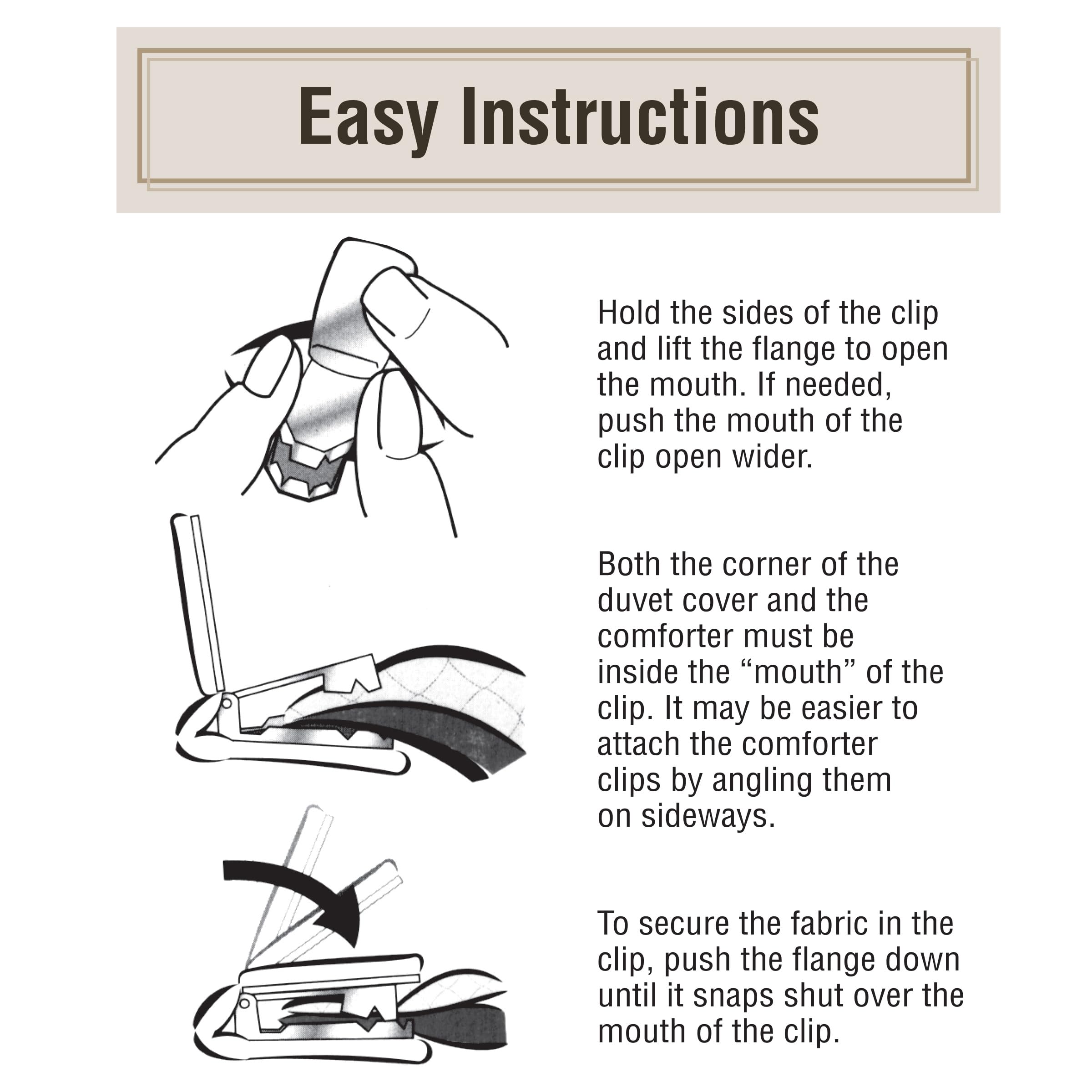 Easy Instructions

Hold the sides of the clip and lift the flange to open the mouth. If needed, push the mouth of the clip open wider.

Both the corner of the duvet cover and the comforter must be inside the “mouth” of the clip. It may be easier to attach the comforter clips by angling them on sideways.

To secure the fabric in the clip, push the flange down until it snaps shut over the mouth of the clip.