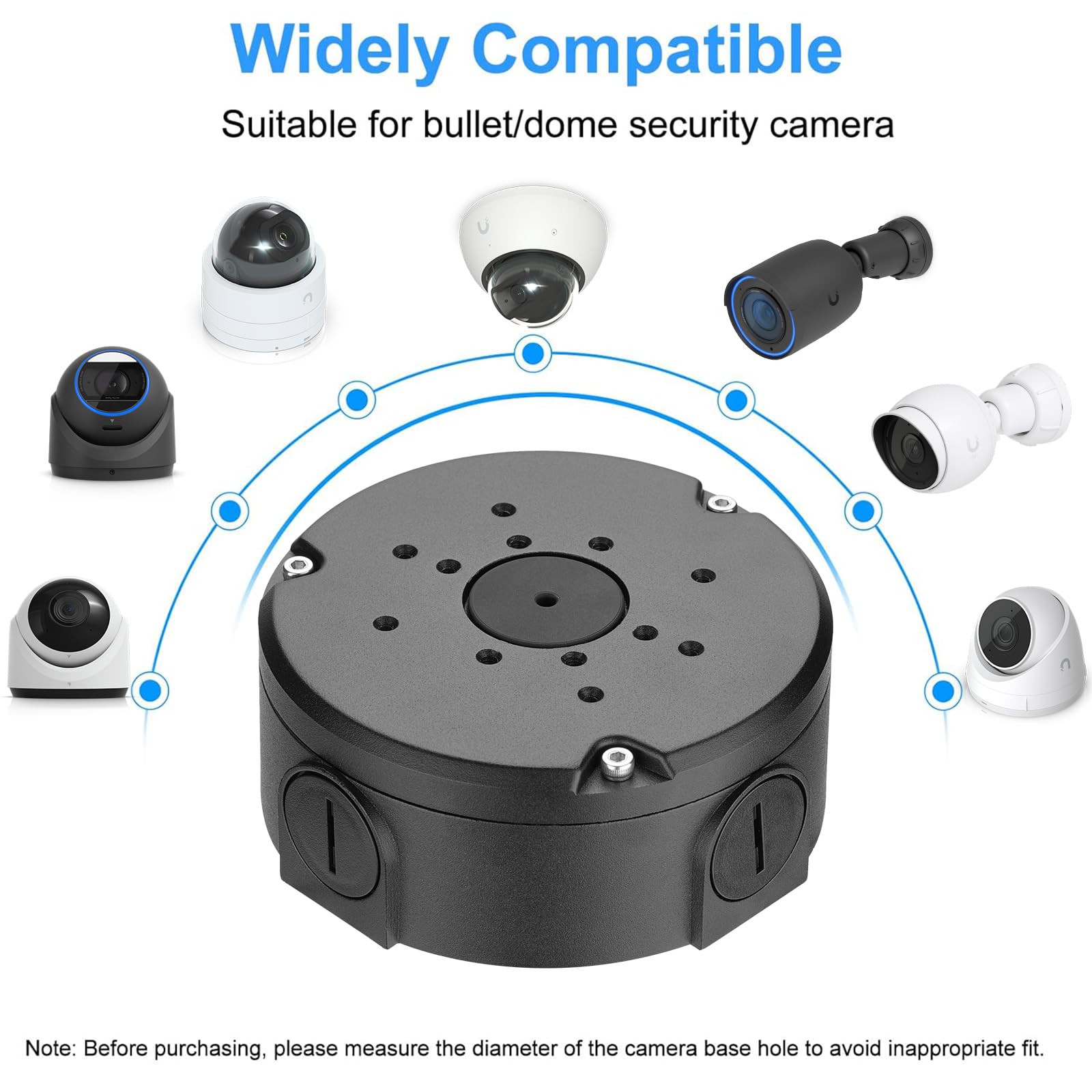 Widely Compatible

Suitable for bullet/dome security camera

Note: Before purchasing, please measure the diameter of the camera base hole to avoid inappropriate fit.