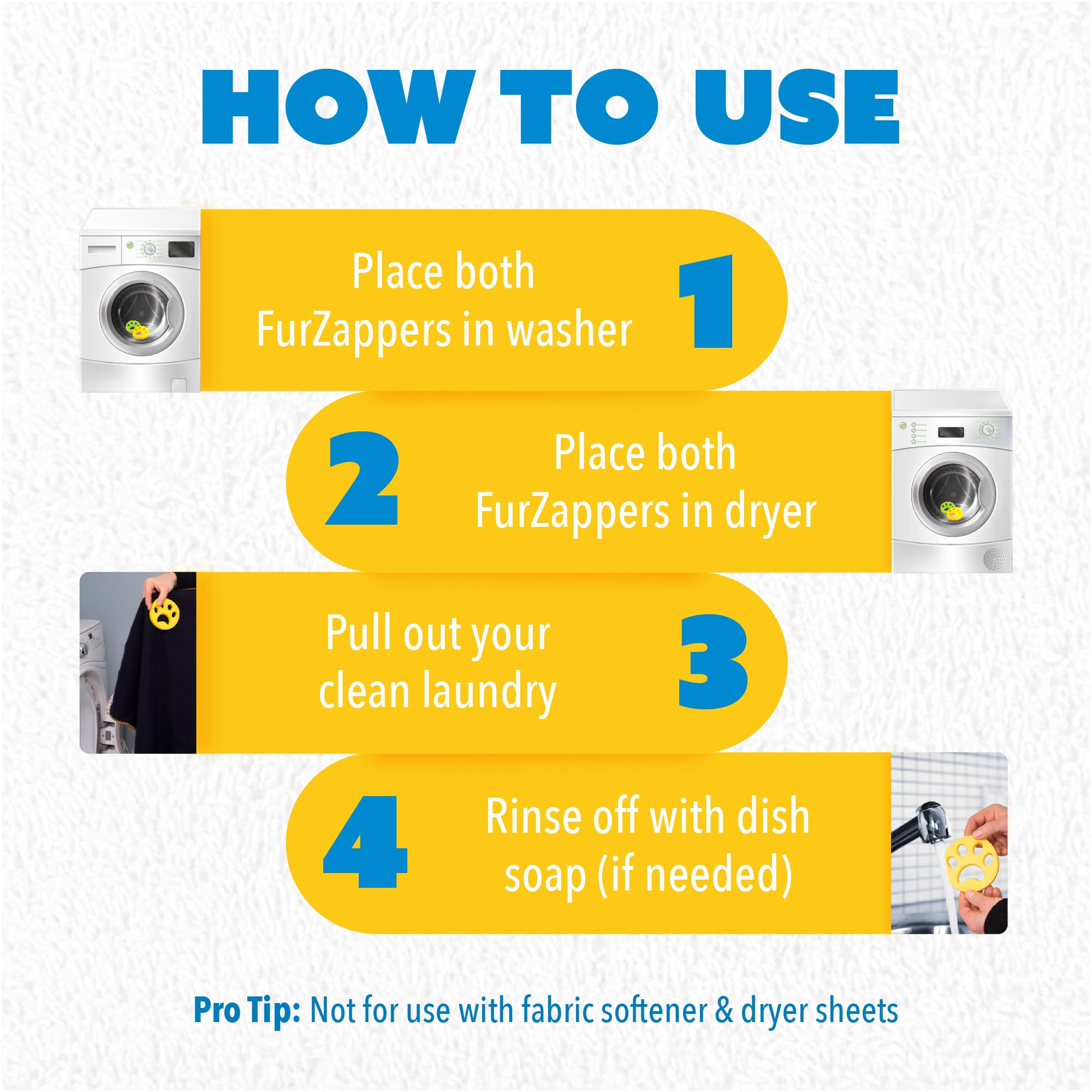 HOW TO USE

Place both FurZappers in washer 1

2 Place both FurZappers in dryer

Pull out your clean laundry 3

4 Rinse off with dish soap (if needed)

Pro Tip: Not for use with fabric softener & dryer sheets