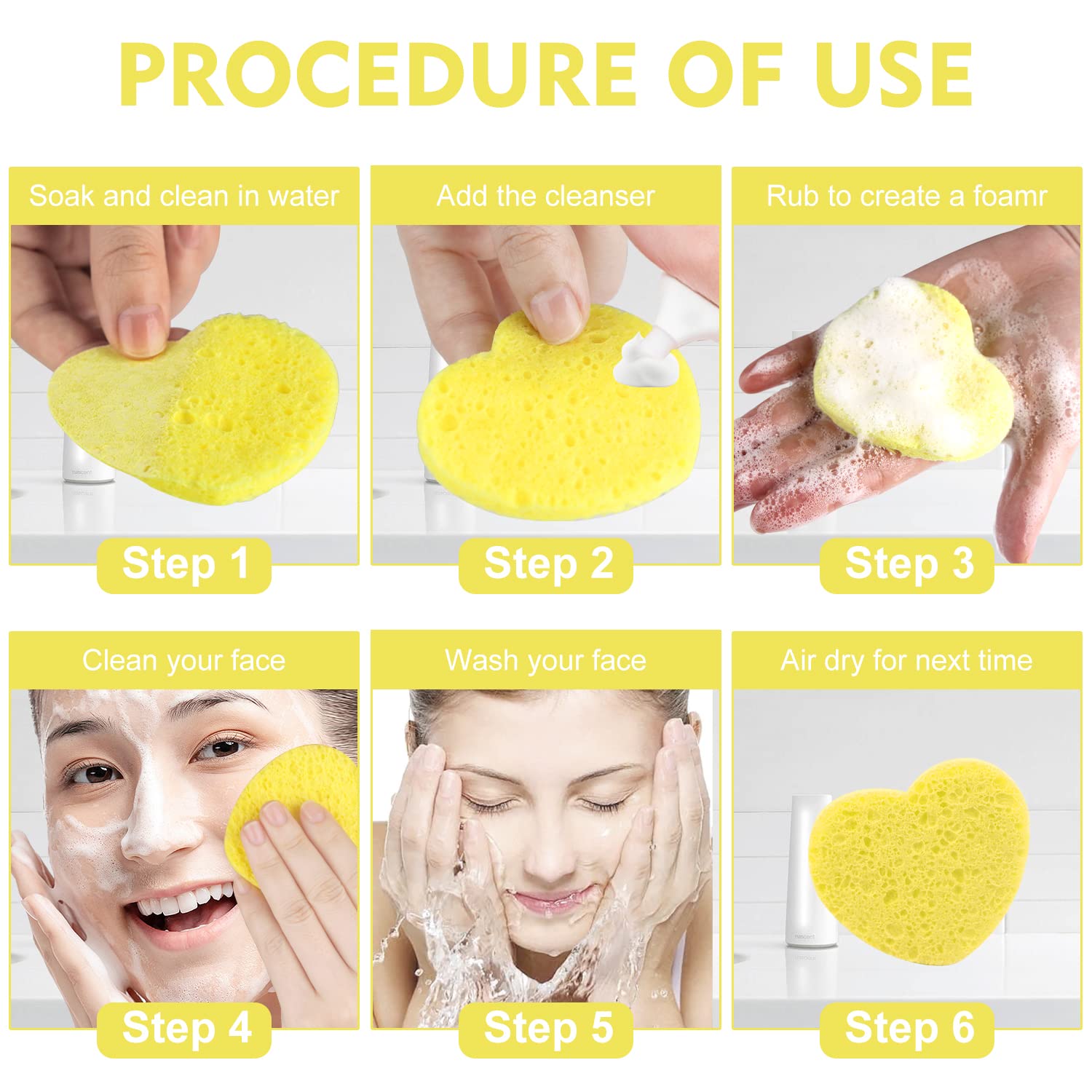 PROCEDURE OF USE

Soak and clean in water

Step 1

Add the cleanser

Step 2

Rub to create a foamr

Step 3

Clean your face

Step 4

Wash your face

Step 5

Air dry for next time

Step 6