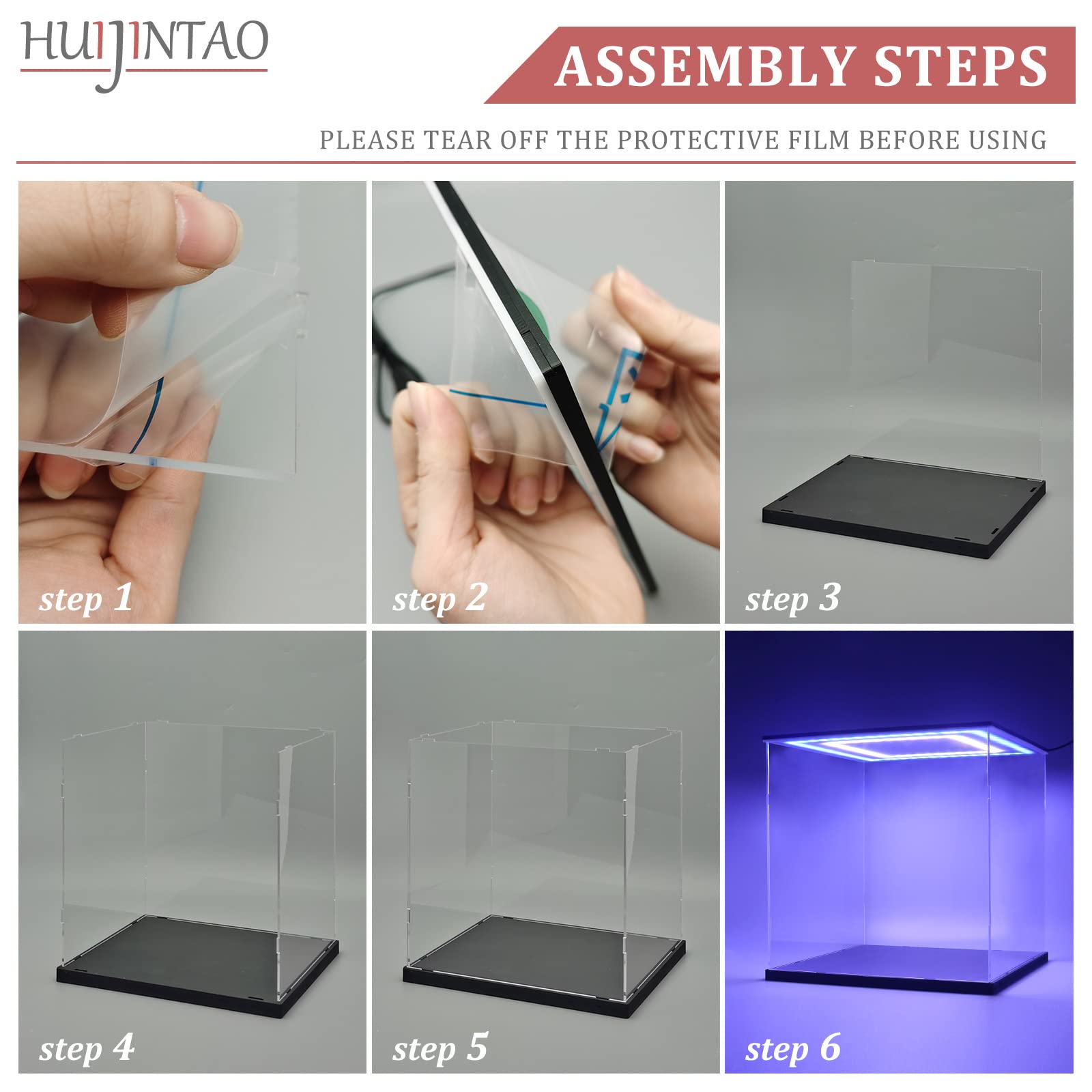 HUIJINTAO

ASSEMBLY STEPS

PLEASE TEAR OFF THE PROTECTIVE FILM BEFORE USING

step 1

step 2

step 3

step 4

step 5

step 6