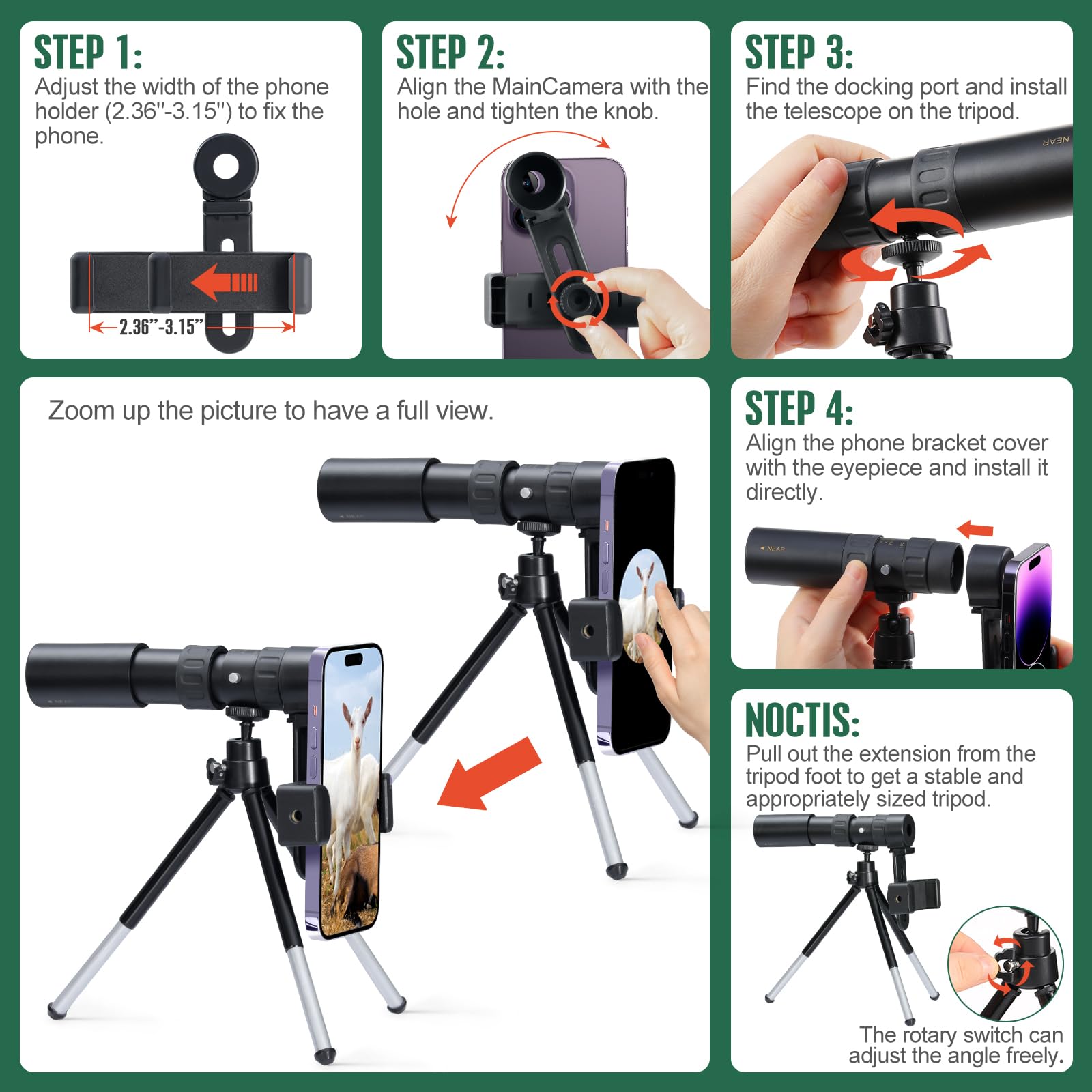 STEP 1:
Adjust the width of the phone holder (2.36''-3.15'') to fix the phone.

2.36''-3.15''

STEP 2:
Align the MainCamera with the hole and tighten the knob.

STEP 3:
Find the docking port and install the telescope on the tripod.

NEAR

Zoom up the picture to have a full view.

STEP 4:
Align the phone bracket cover with the eyepiece and install it directly.

NEAR

NOCTIS:
Pull out the extension from the tripod foot to get a stable and appropriately sized tripod.

The rotary switch can adjust the angle freely.