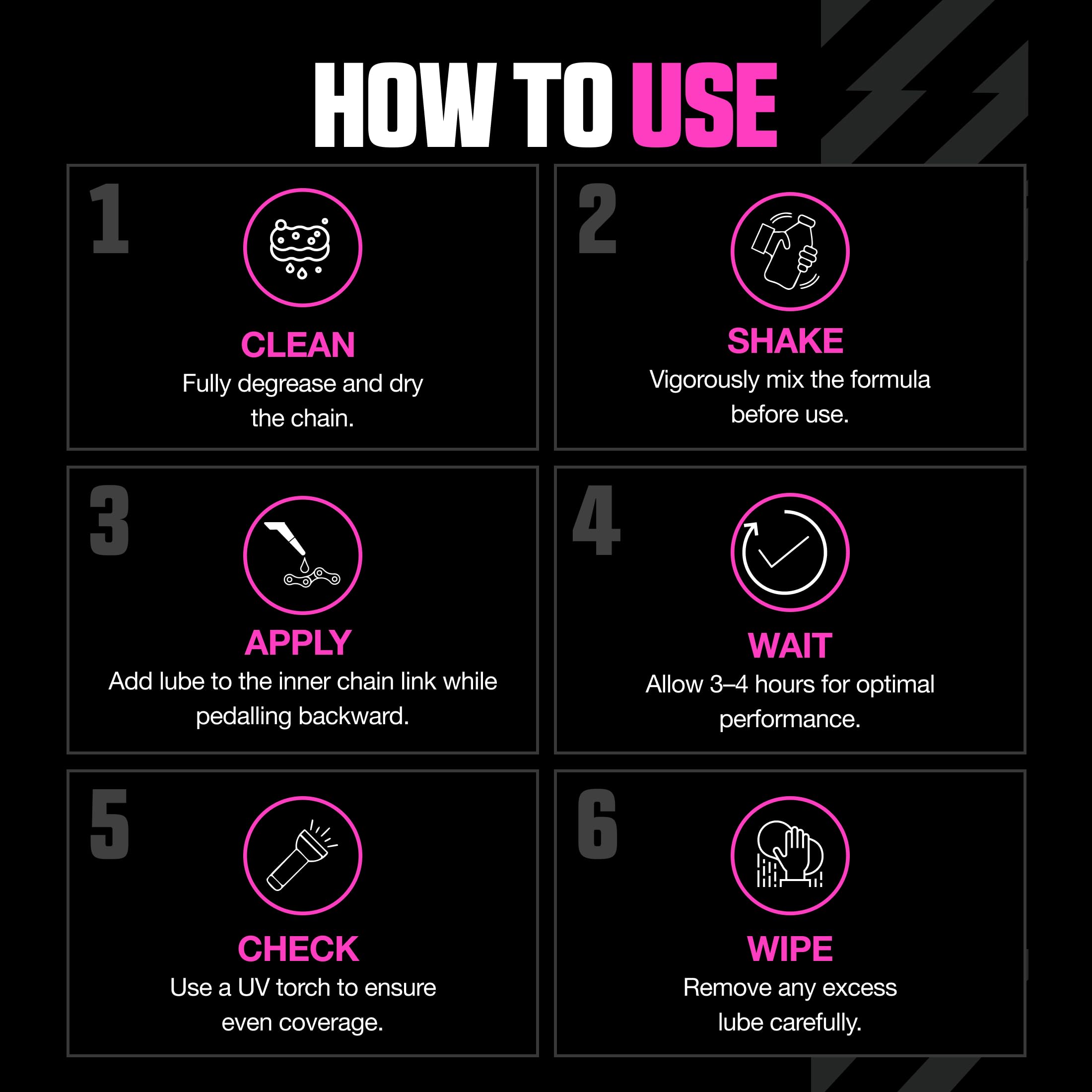 HOW TO USE

1

CLEAN

Fully degrease and dry the chain.

2

SHAKE

Vigorously mix the formula before use.

3

APPLY

Add lube to the inner chain link while pedalling backward.

4

WAIT

Allow 3–4 hours for optimal performance.

5

CHECK

Use a UV torch to ensure even coverage.

6

WIPE

Remove any excess lube carefully.