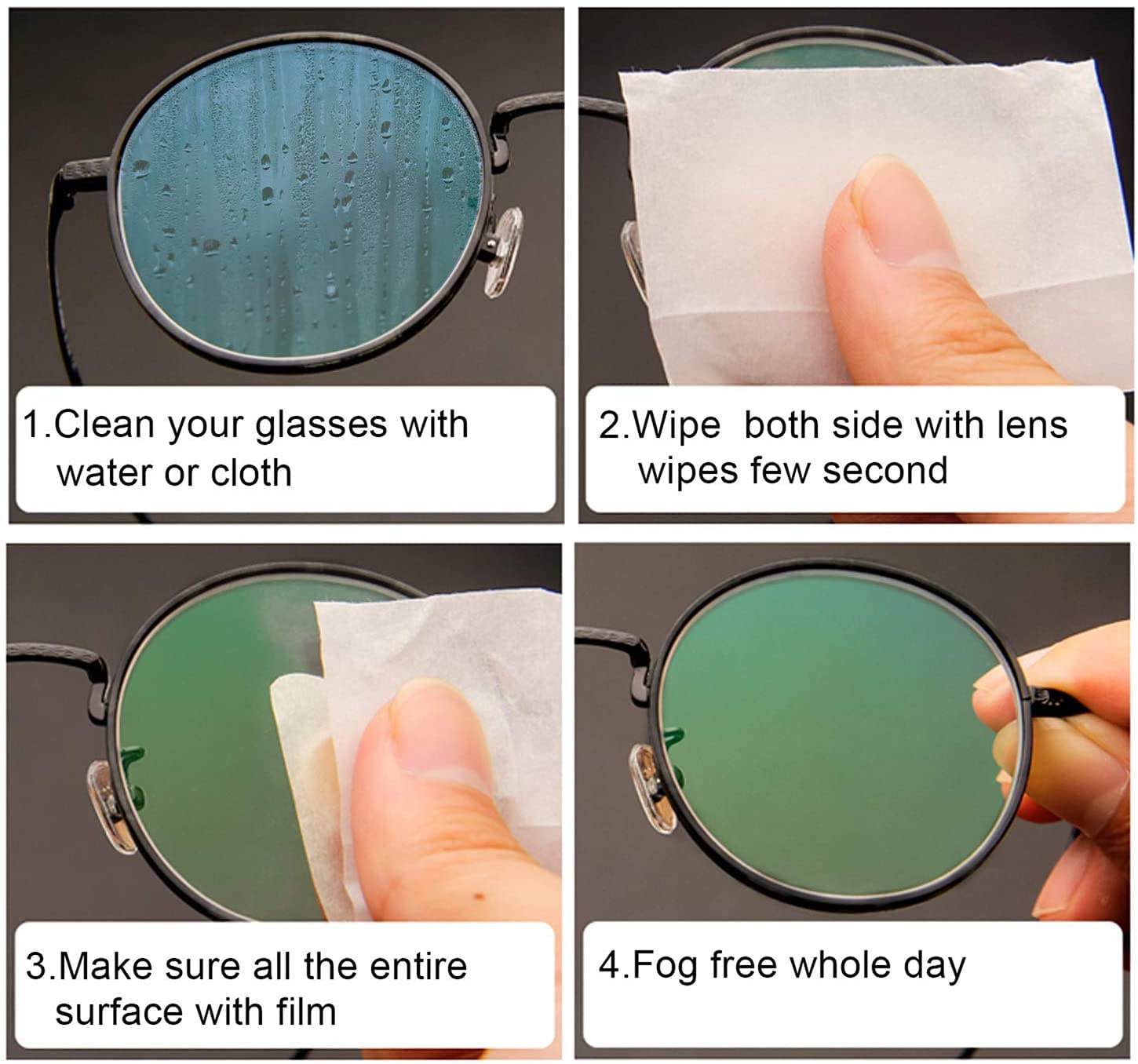 1.Clean your glasses with water or cloth

2.Wipe  both side with lens wipes few second

3.Make sure all the entire surface with film

4.Fog free whole day