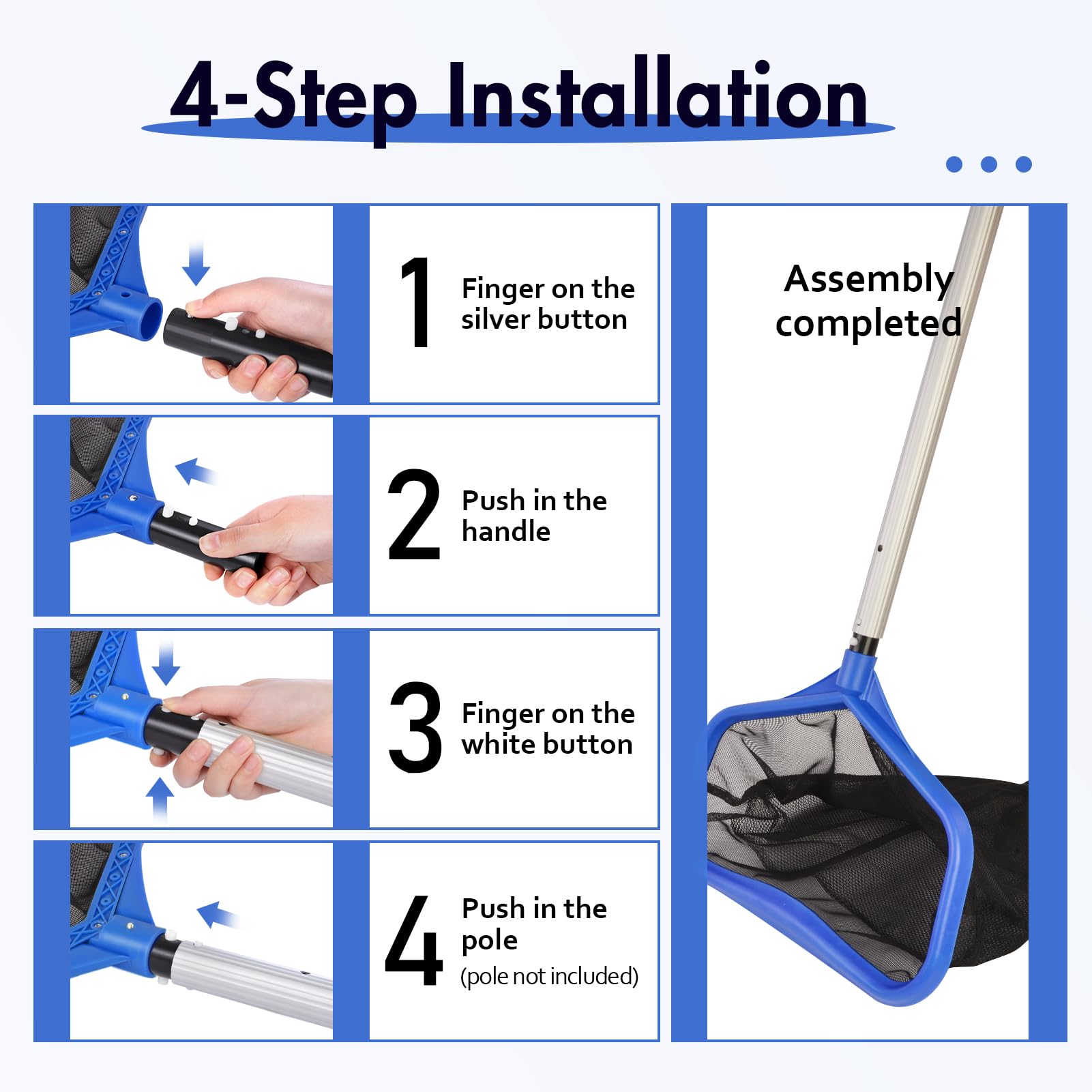 4-Step Installation

1 Finger on the silver button

2 Push in the handle

3 Finger on the white button

4 Push in the pole
(pole not included)

Assembly completed