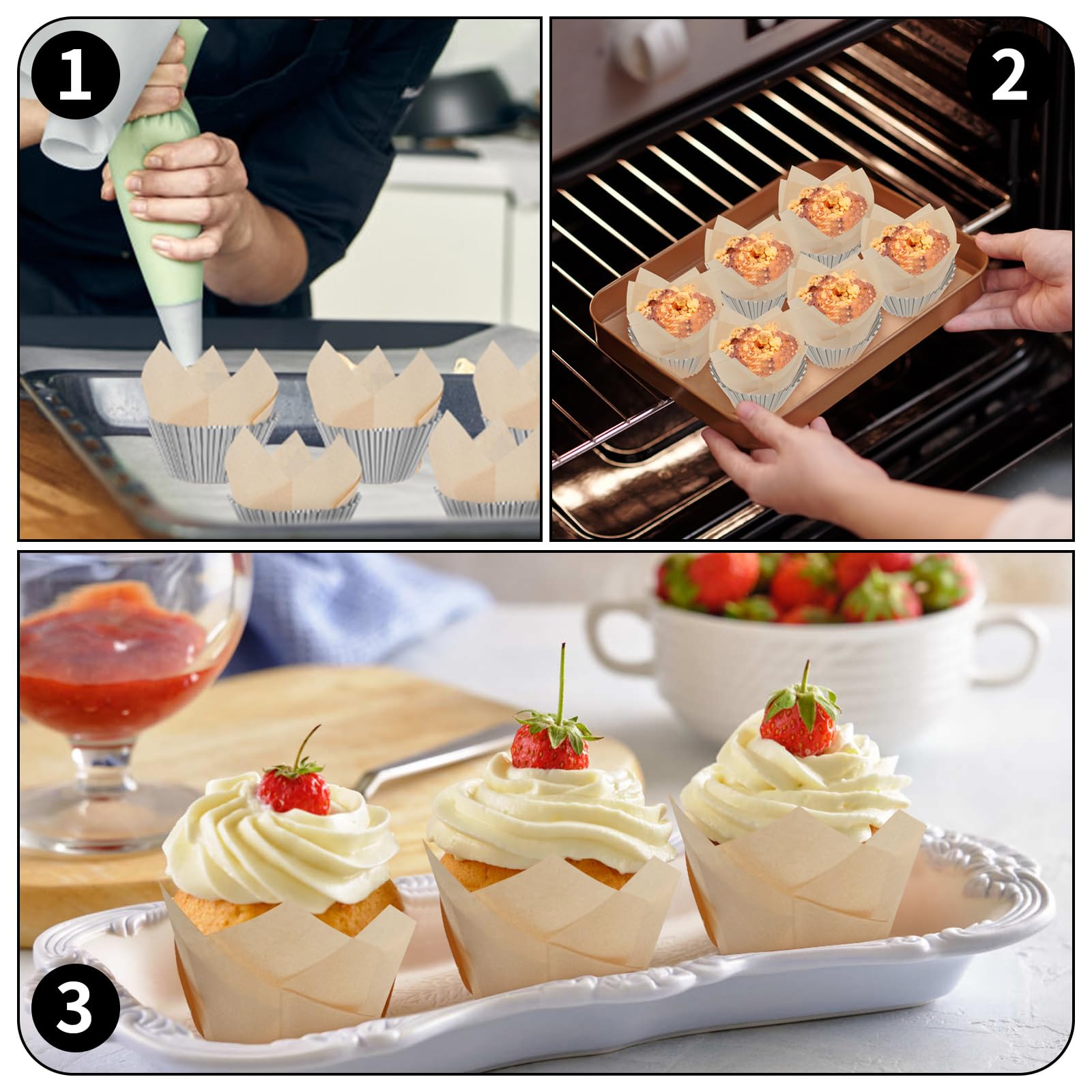 1

2

3