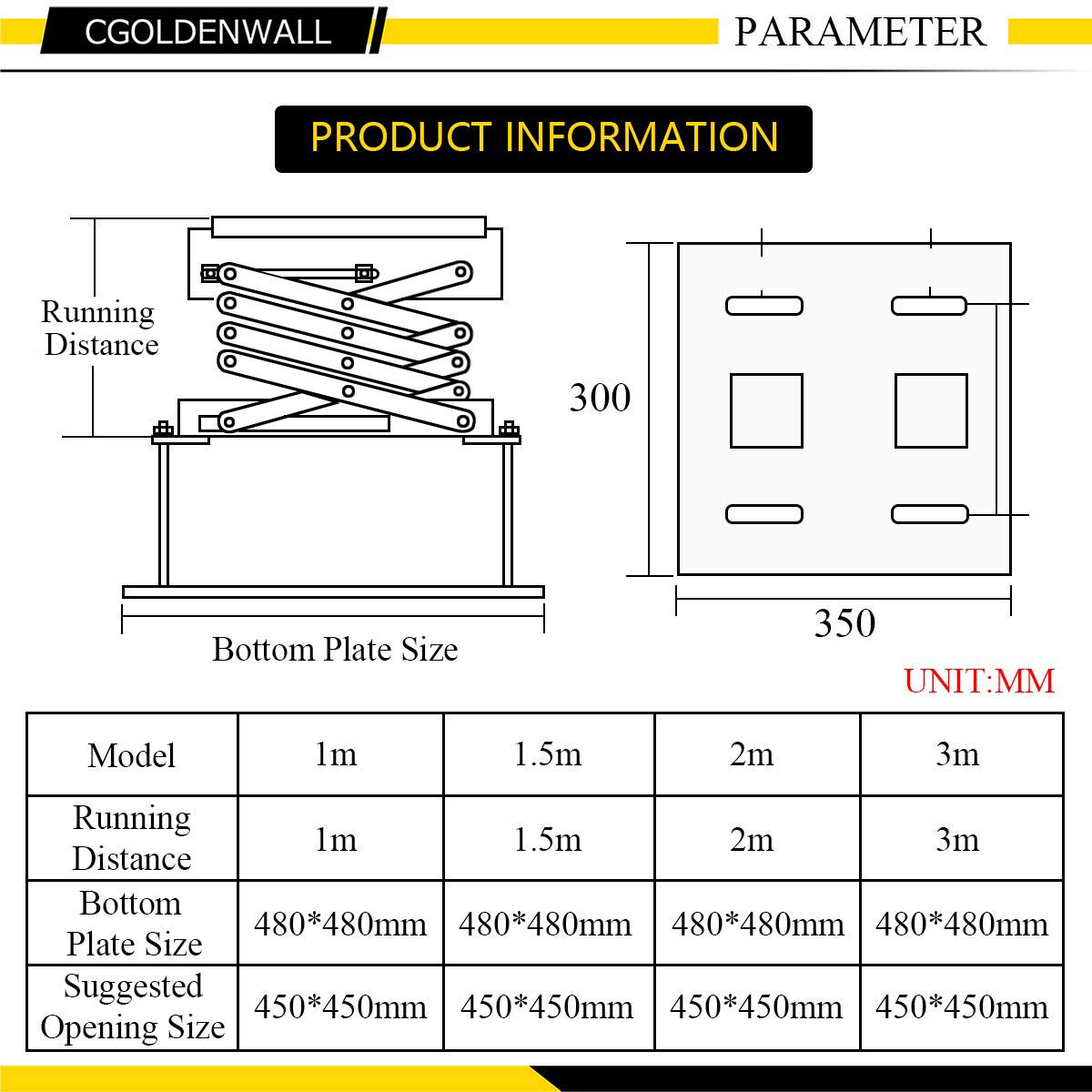 CGOLDENWALL

PARAMETER

PRODUCT INFORMATION

Running Distance

Bottom Plate Size

300

350

UNIT:MM

| Model | 1m | 1.5m | 2m | 3m |
|---|---|---|---|---|
| Running Distance | 1m | 1.5m | 2m | 3m |
| Bottom Plate Size | 480*480mm | 480*480mm | 480*480mm | 480*480mm |
| Suggested Opening Size | 450*450mm | 450*450mm | 450*450mm | 450*450mm |