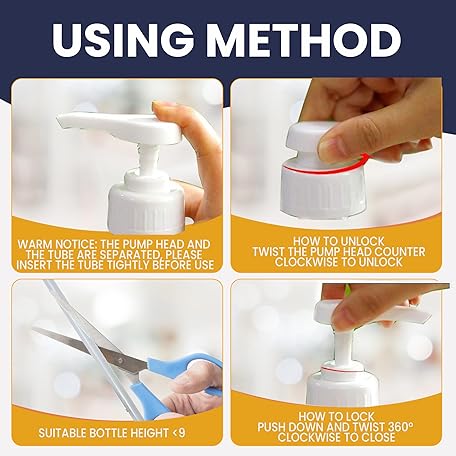 USING METHOD

WARM NOTICE: THE PUMP HEAD AND THE TUBE ARE SEPARATED, PLEASE INSERT THE TUBE TIGHTLY BEFORE USE

HOW TO UNLOCK
TWIST THE PUMP HEAD COUNTER CLOCKWISE TO UNLOCK

SUITABLE BOTTLE HEIGHT <9

HOW TO LOCK
PUSH DOWN AND TWIST 360° CLOCKWISE TO CLOSE