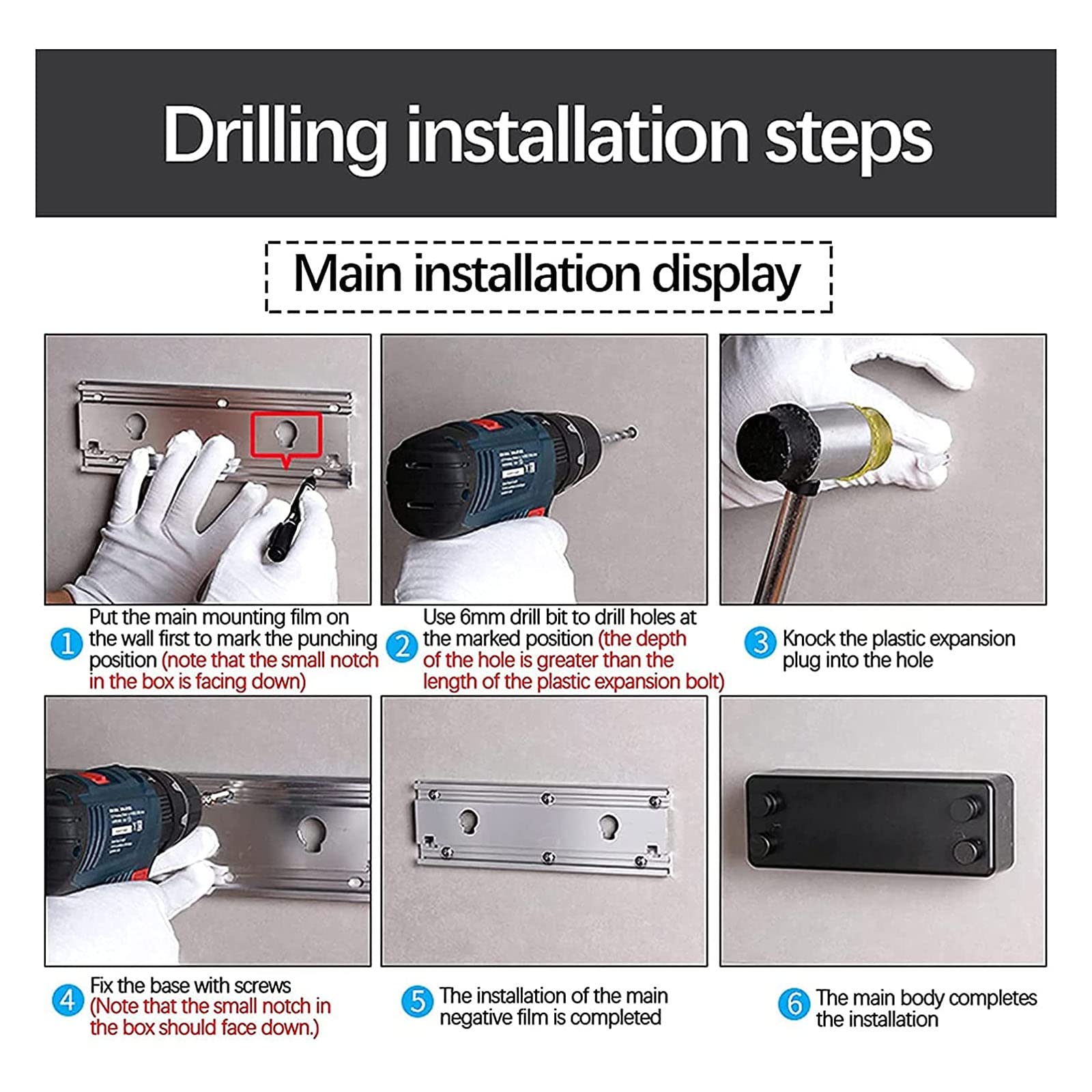 Drilling installation steps

Main installation display

1 Put the main mounting film on the wall first to mark the punching position (note that the small notch in the box is facing down)

2 Use 6mm drill bit to drill holes at the marked position (the depth of the hole is greater than the length of the plastic expansion bolt)

3 Knock the plastic expansion plug into the hole

4 Fix the base with screws (Note that the small notch in the box should face down.)

5 The installation of the main negative film is completed

6 The main body completes the installation