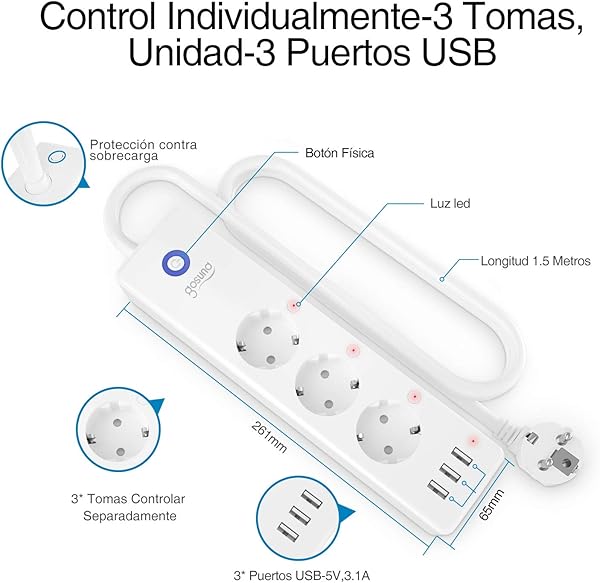 Control Individualmente-3 Tomas, Unidad-3 Puertos USB

Protección contra sobrecarga

Botón Física

Luz led

Longitud 1.5 Metros

gosund

261mm

65mm

3* Tomas Controlar Separadamente

3* Puertos USB-5V,3.1A