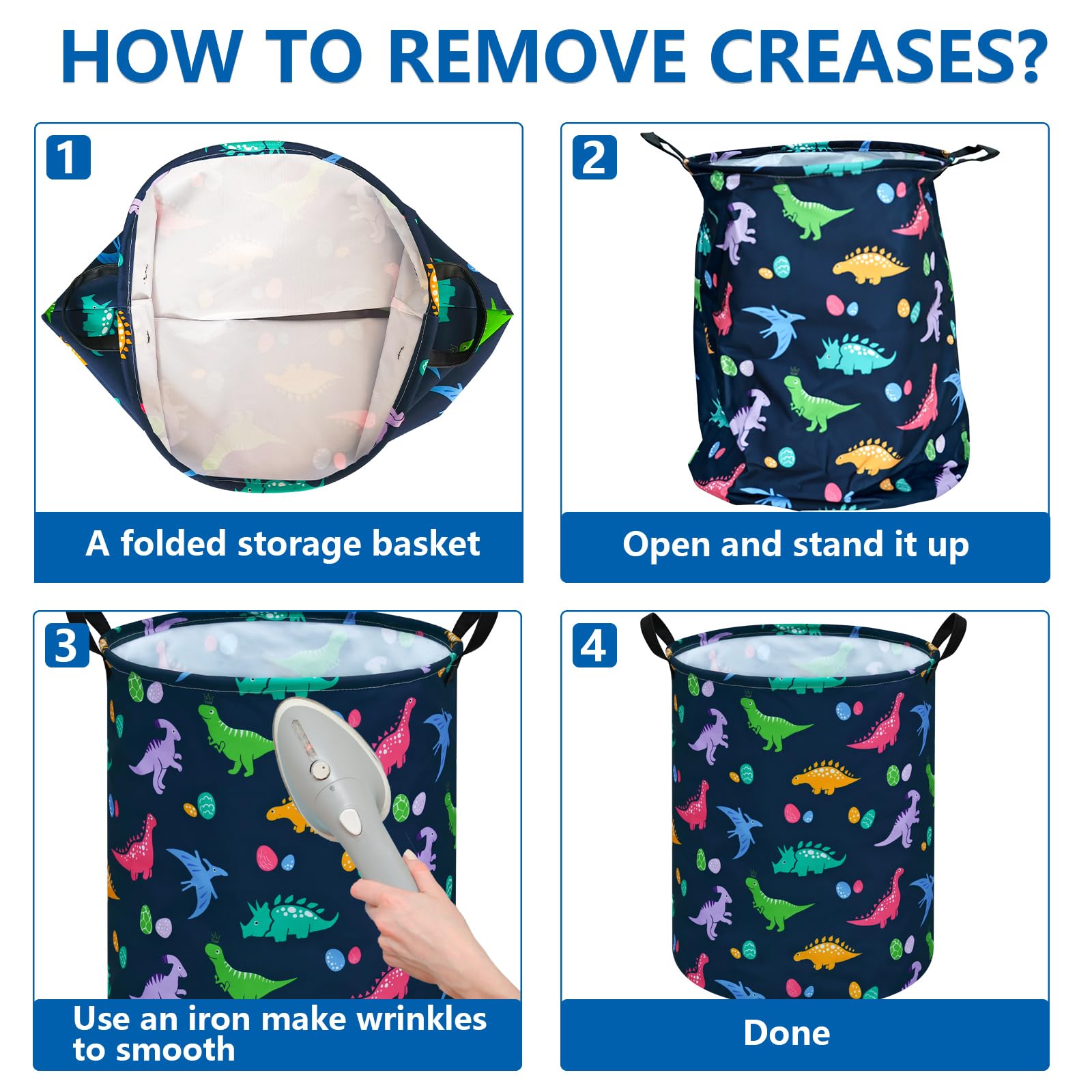 HOW TO REMOVE CREASES?

1

A folded storage basket

2

Open and stand it up

3

Use an iron make wrinkles to smooth

4

Done