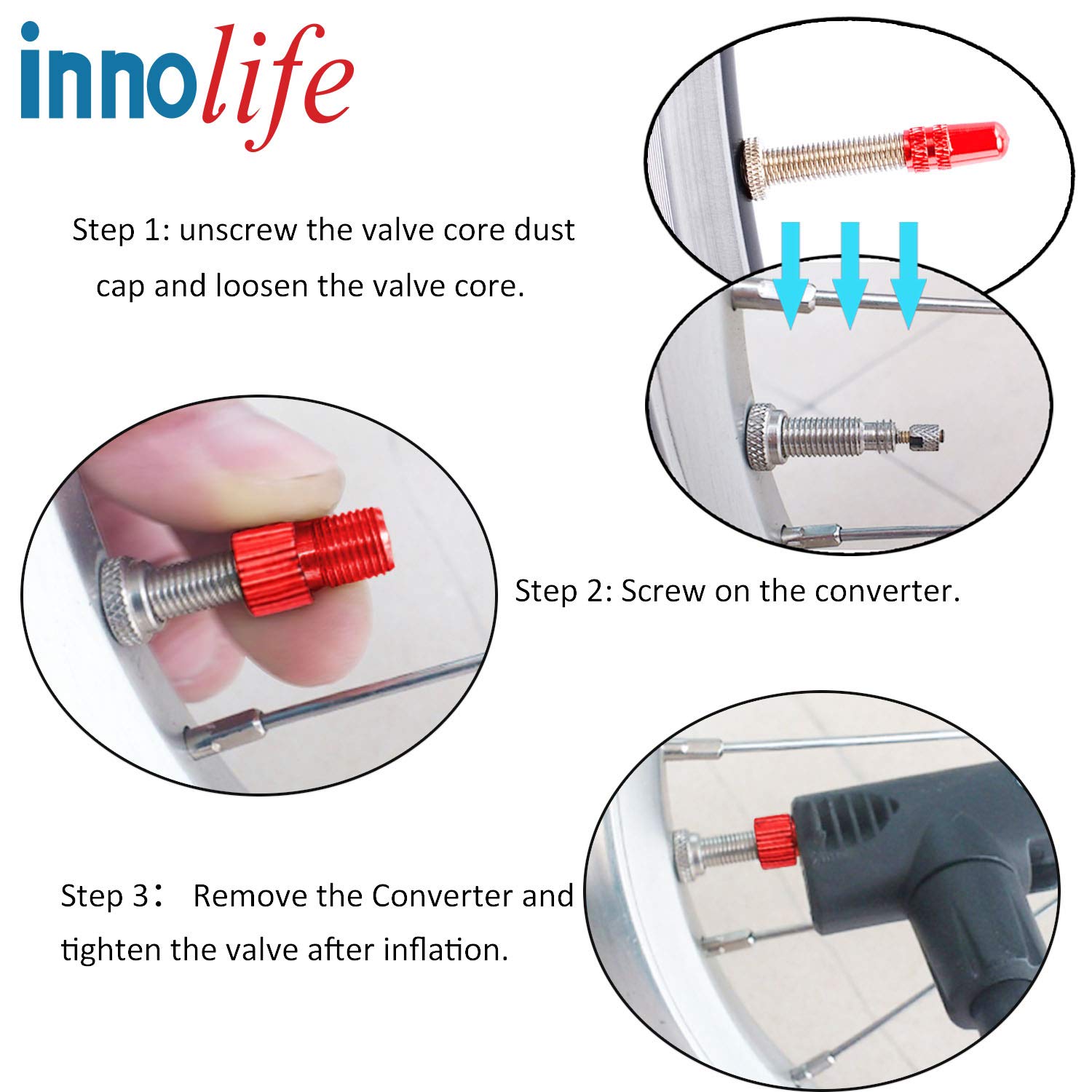 innolife

Step 1: unscrew the valve core dust cap and loosen the valve core.

Step 2: Screw on the converter.

Step 3： Remove the Converter and tighten the valve after inflation.