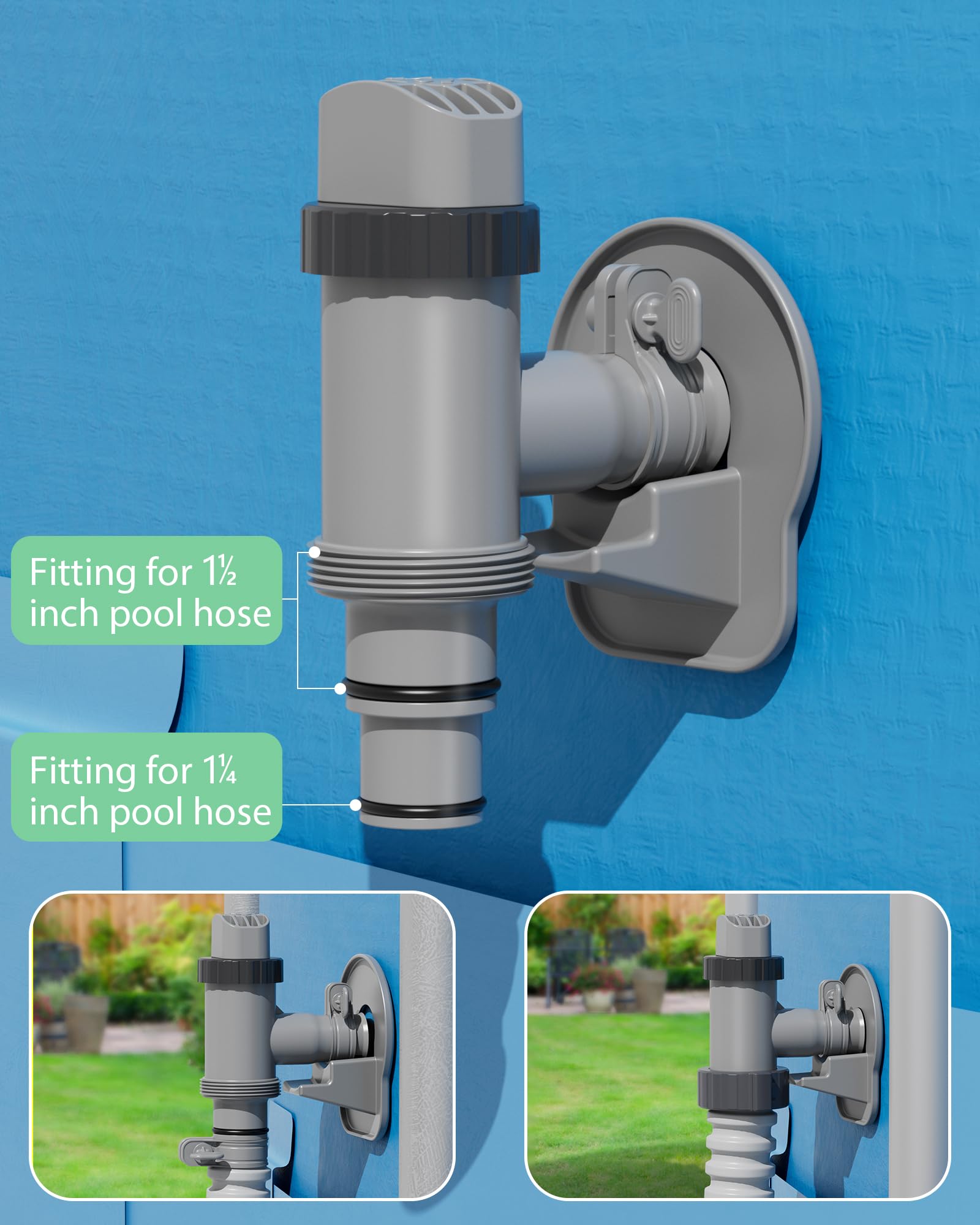 Fitting for 1½ inch pool hose

Fitting for 1¼ inch pool hose