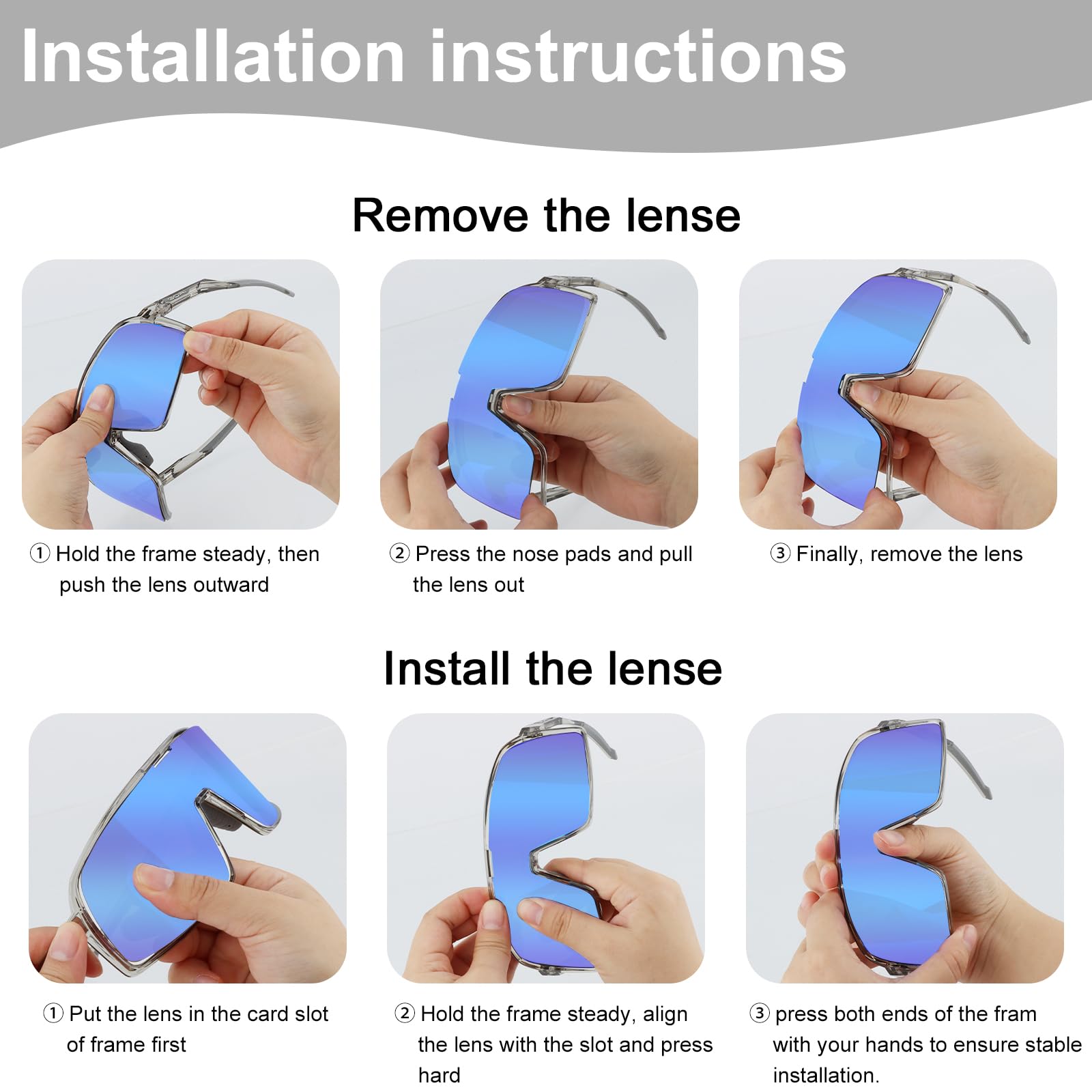 Installation instructions

Remove the lense

① Hold the frame steady, then push the lens outward

② Press the nose pads and pull the lens out

③ Finally, remove the lens

Install the lense

① Put the lens in the card slot of frame first

② Hold the frame steady, align the lens with the slot and press hard

③ press both ends of the fram with your hands to ensure stable installation.