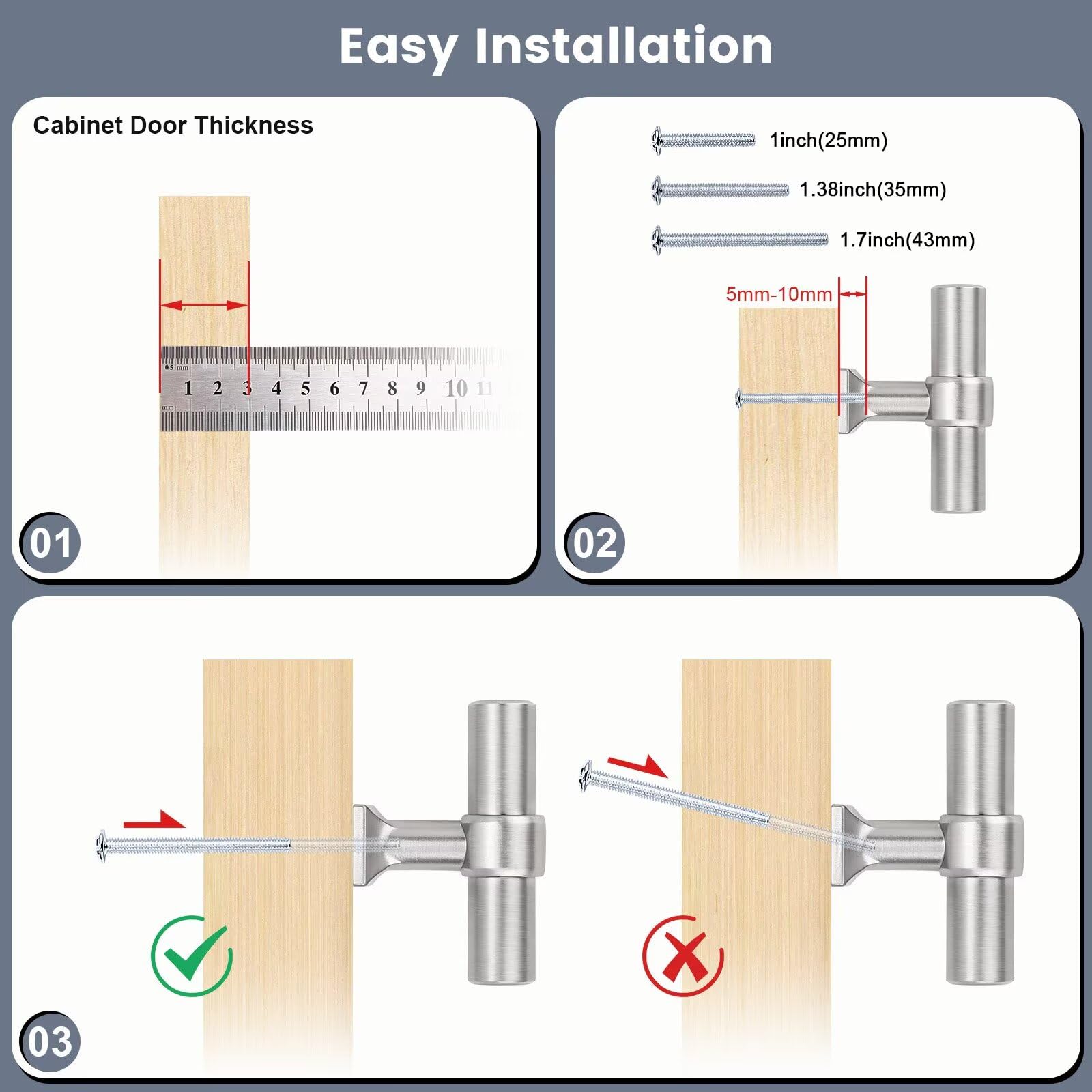 Easy Installation

Cabinet Door Thickness

0.5 mm
1 2 3 4 5 6 7 8 9 10 11
mm

01

1inch(25mm)

1.38inch(35mm)

1.7inch(43mm)

5mm-10mm

02

03