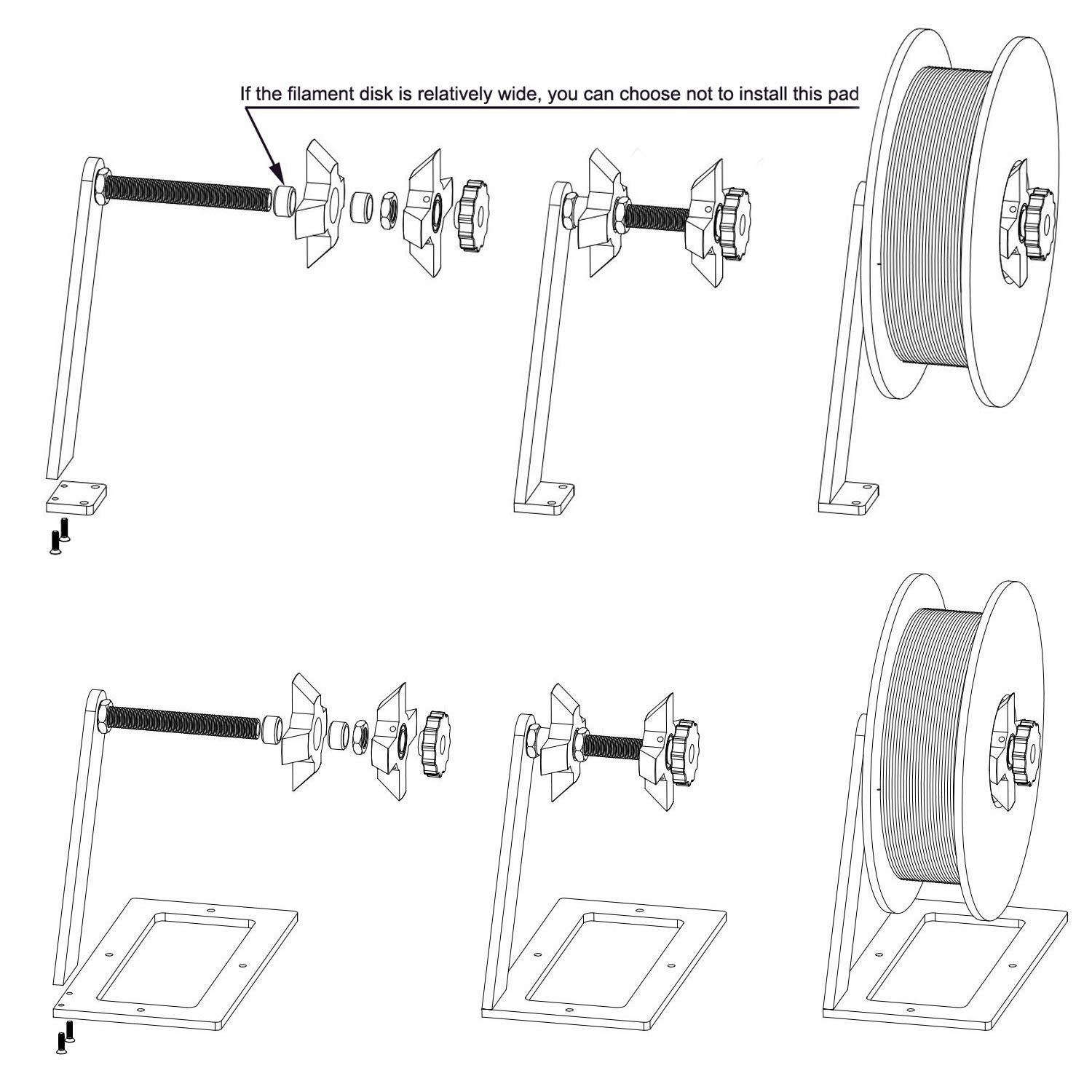 If the filament disk is relatively wide, you can choose not to install this pad