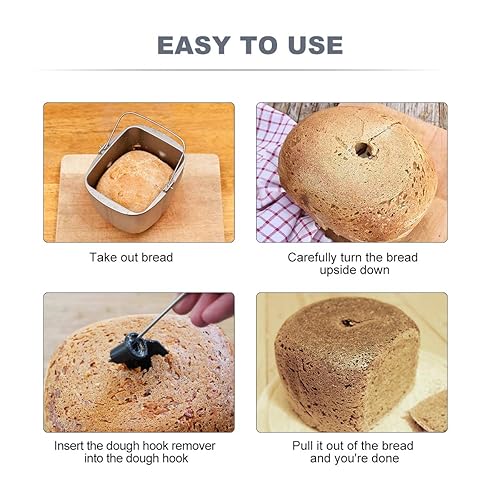 EASY TO USE

Take out bread

Carefully turn the bread upside down

Insert the dough hook remover into the dough hook

Pull it out of the bread and you're done