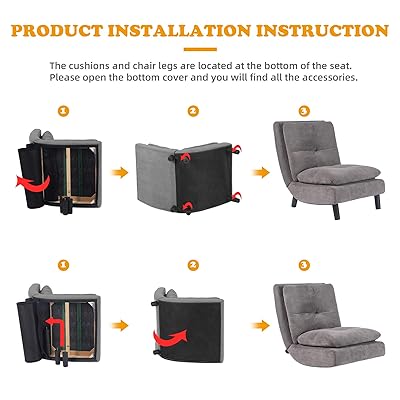 PRODUCT INSTALLATION INSTRUCTION

The cushions and chair legs are located at the bottom of the seat. Please open the bottom cover and you will find all the accessories.

1

2

3

1

2

3