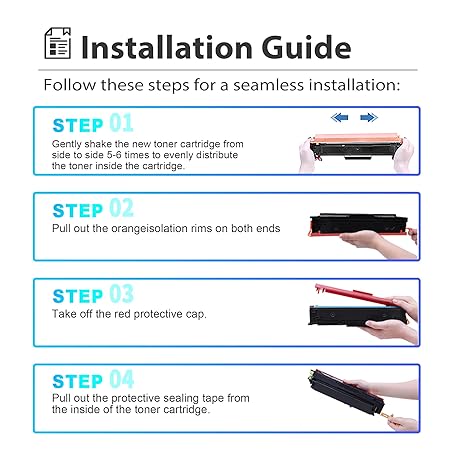 Installation Guide

Follow these steps for a seamless installation:

STEP 01
Gently shake the new toner cartridge from side to side 5-6 times to evenly distribute the toner inside the cartridge.

STEP 02
Pull out the orangeisolation rims on both ends

STEP 03
Take off the red protective cap.

STEP 04
Pull out the protective sealing tape from the inside of the toner cartridge.