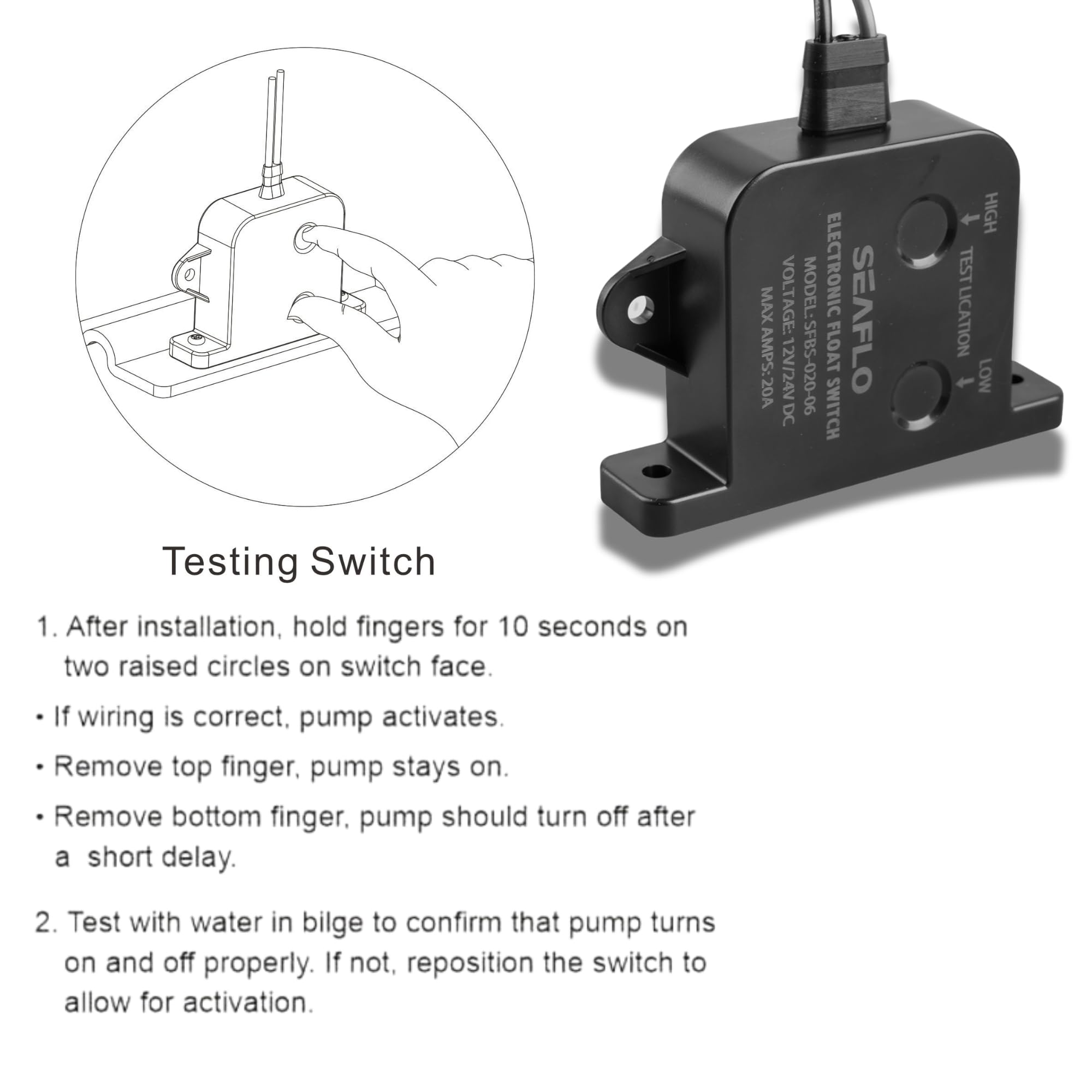 HIGH

TEST LICATION

LOW

SEAFLO
ELECTRONIC FLOAT SWITCH
MODEL: SFBS-020-06
VOLTAGE: 12V/24V DC
MAX AMPS: 20A

Testing Switch

1. After installation, hold fingers for 10 seconds on two raised circles on switch face.

• If wiring is correct, pump activates.

• Remove top finger, pump stays on.

• Remove bottom finger, pump should turn off after a short delay.

2. Test with water in bilge to confirm that pump turns on and off properly. If not, reposition the switch to allow for activation.