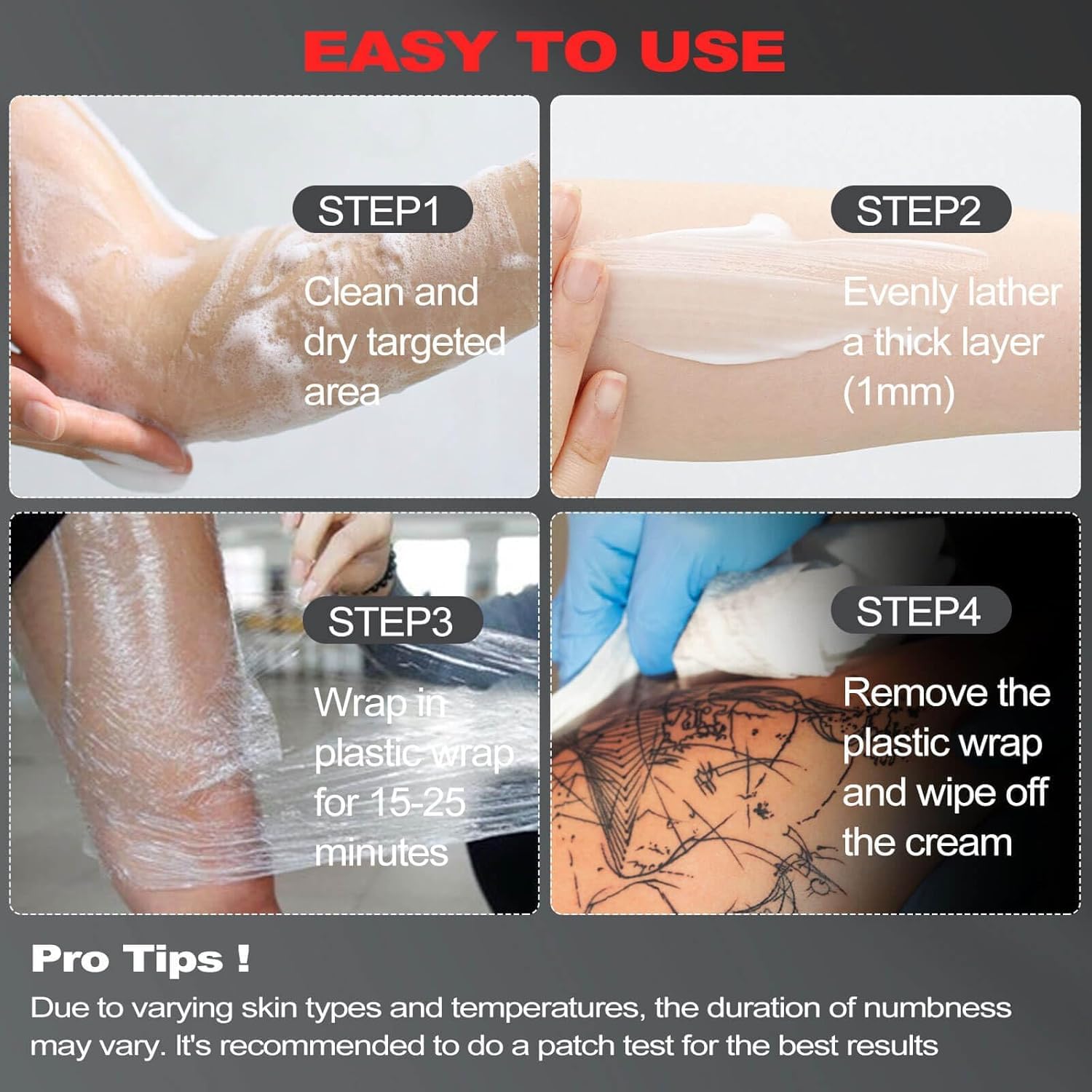 EASY TO USE

STEP1

Clean and dry targeted area

STEP2

Evenly lather a thick layer (1mm)

STEP3

Wrap in plastic wrap for 15-25 minutes

STEP4

Remove the plastic wrap and wipe off the cream

Pro Tips !

Due to varying skin types and temperatures, the duration of numbness may vary. It's recommended to do a patch test for the best results