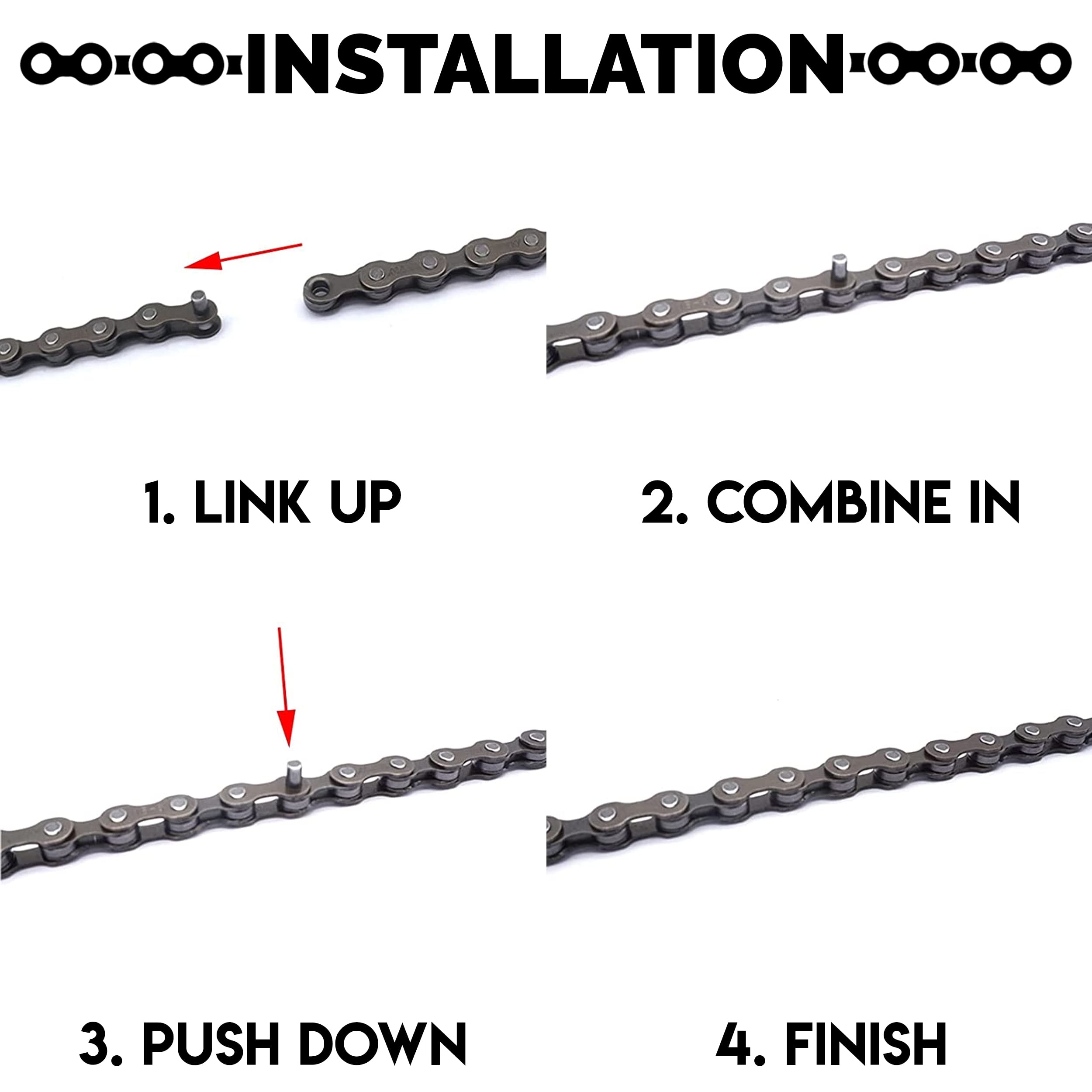 INSTALLATION

1. LINK UP

2. COMBINE IN

3. PUSH DOWN

4. FINISH