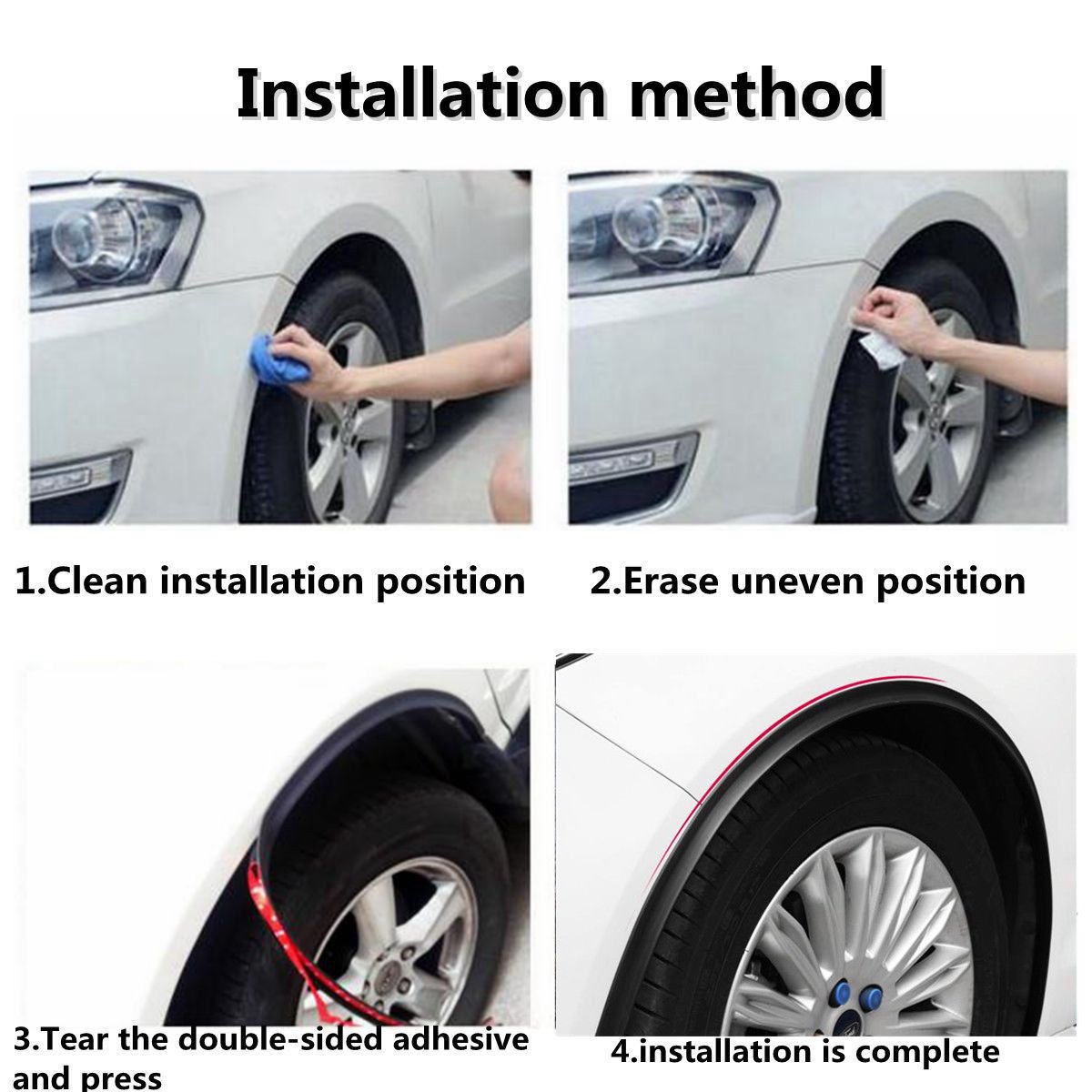 Installation method

1.Clean installation position

2.Erase uneven position

3.Tear the double-sided adhesive and press

4.installation is complete