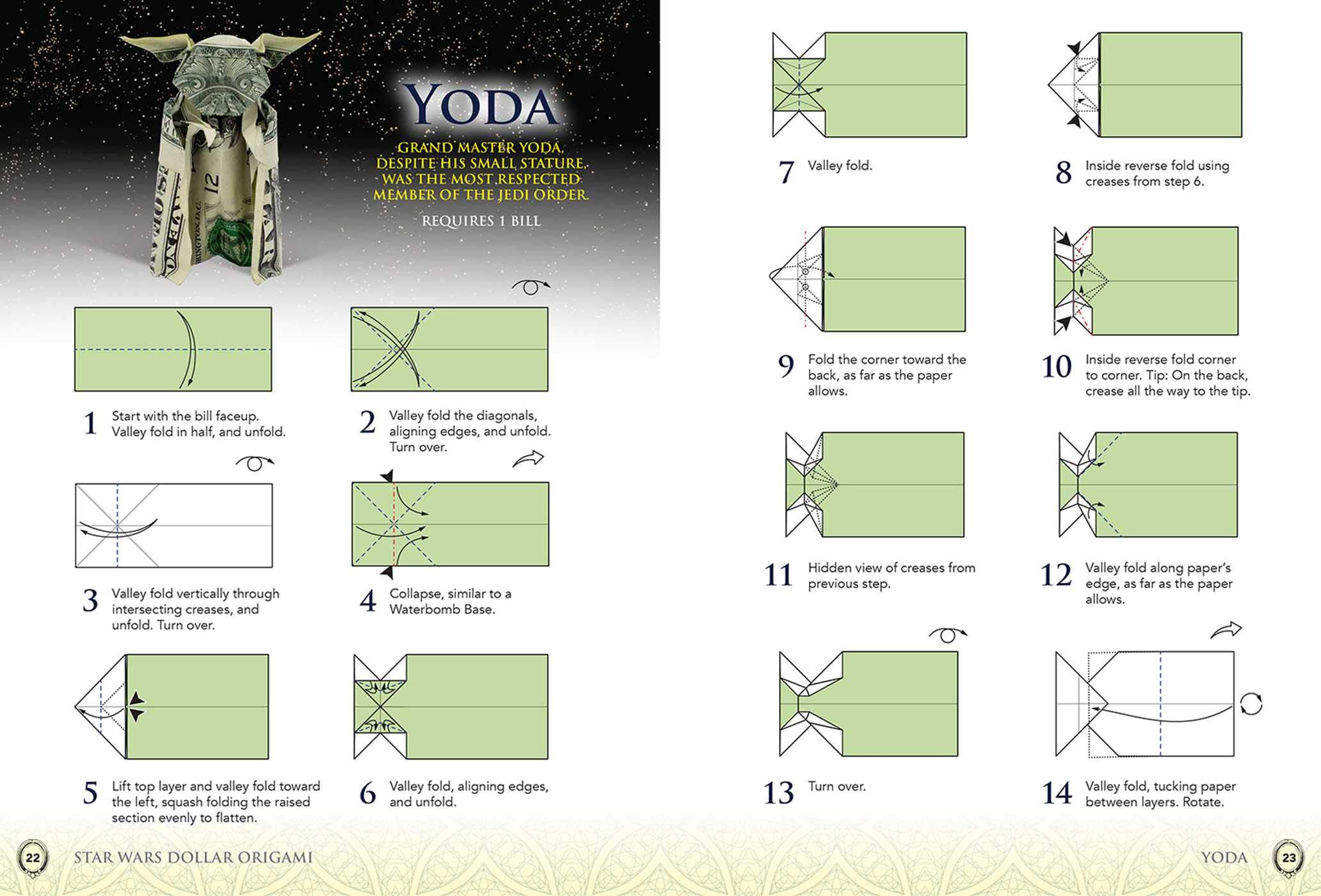 YODA

GRAND MASTER YODA, DESPITE HIS SMALL STATURE, WAS THE MOST RESPECTED MEMBER OF THE JEDI ORDER.

REQUIRES 1 BILL

1 Start with the bill faceup. Valley fold in half, and unfold.

2 Valley fold the diagonals, aligning edges, and unfold. Turn over.

3 Valley fold vertically through intersecting creases, and unfold. Turn over.

4 Collapse, similar to a Waterbomb Base.

5 Lift top layer and valley fold toward the left, squash folding the raised section evenly to flatten.

6 Valley fold, aligning edges, and unfold.

22 STAR WARS DOLLAR ORIGAMI

7 Valley fold.

8 Inside reverse fold using creases from step 6.

9 Fold the corner toward the back, as far as the paper allows.

10 Inside reverse fold corner to corner. Tip: On the back, crease all the way to the tip.

11 Hidden view of creases from previous step.

12 Valley fold along paper's edge, as far as the paper allows.

13 Turn over.

14 Valley fold, tucking paper between layers. Rotate.

YODA 23