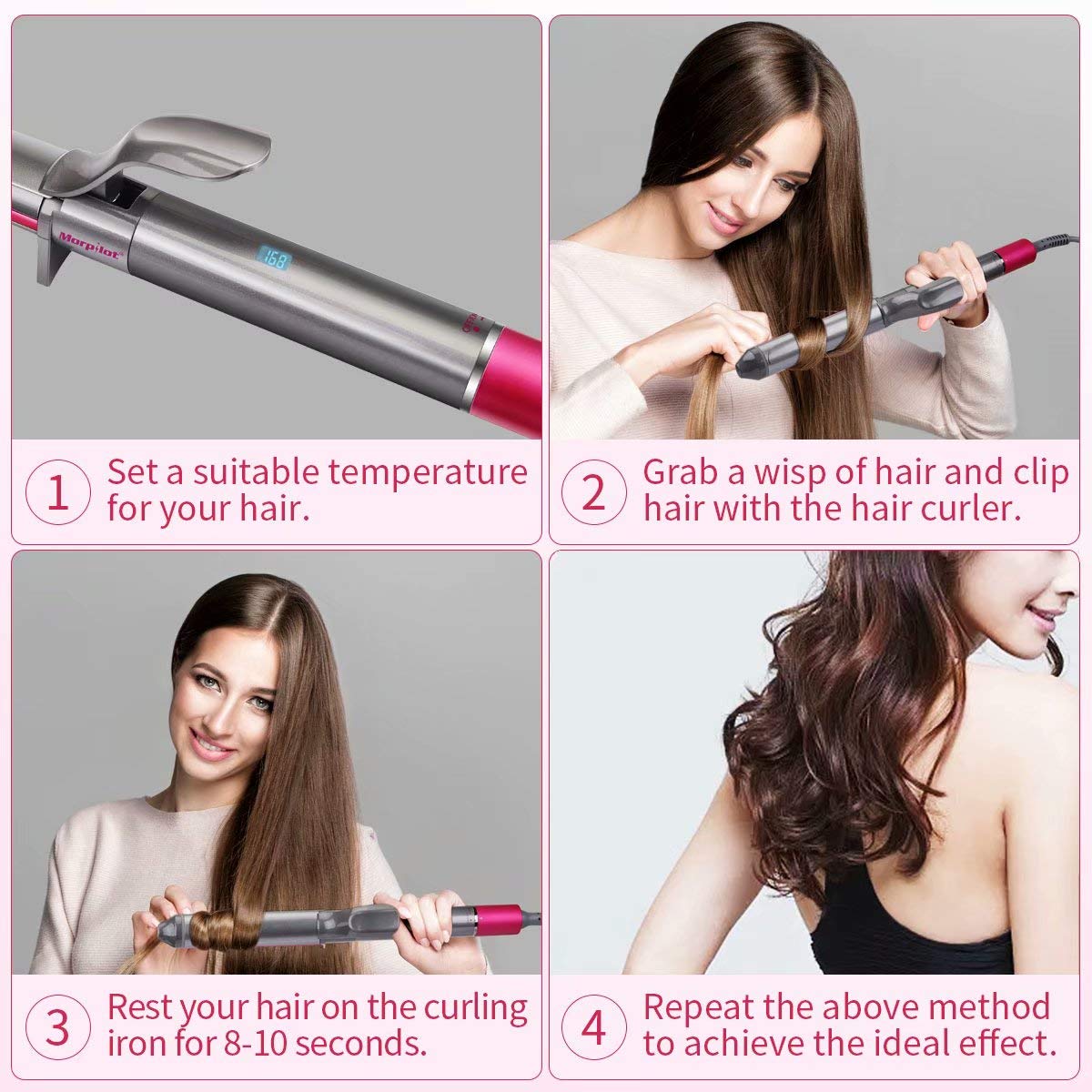 Morpilot

168

1 Set a suitable temperature for your hair.

2 Grab a wisp of hair and clip hair with the hair curler.

3 Rest your hair on the curling iron for 8-10 seconds.

4 Repeat the above method to achieve the ideal effect.