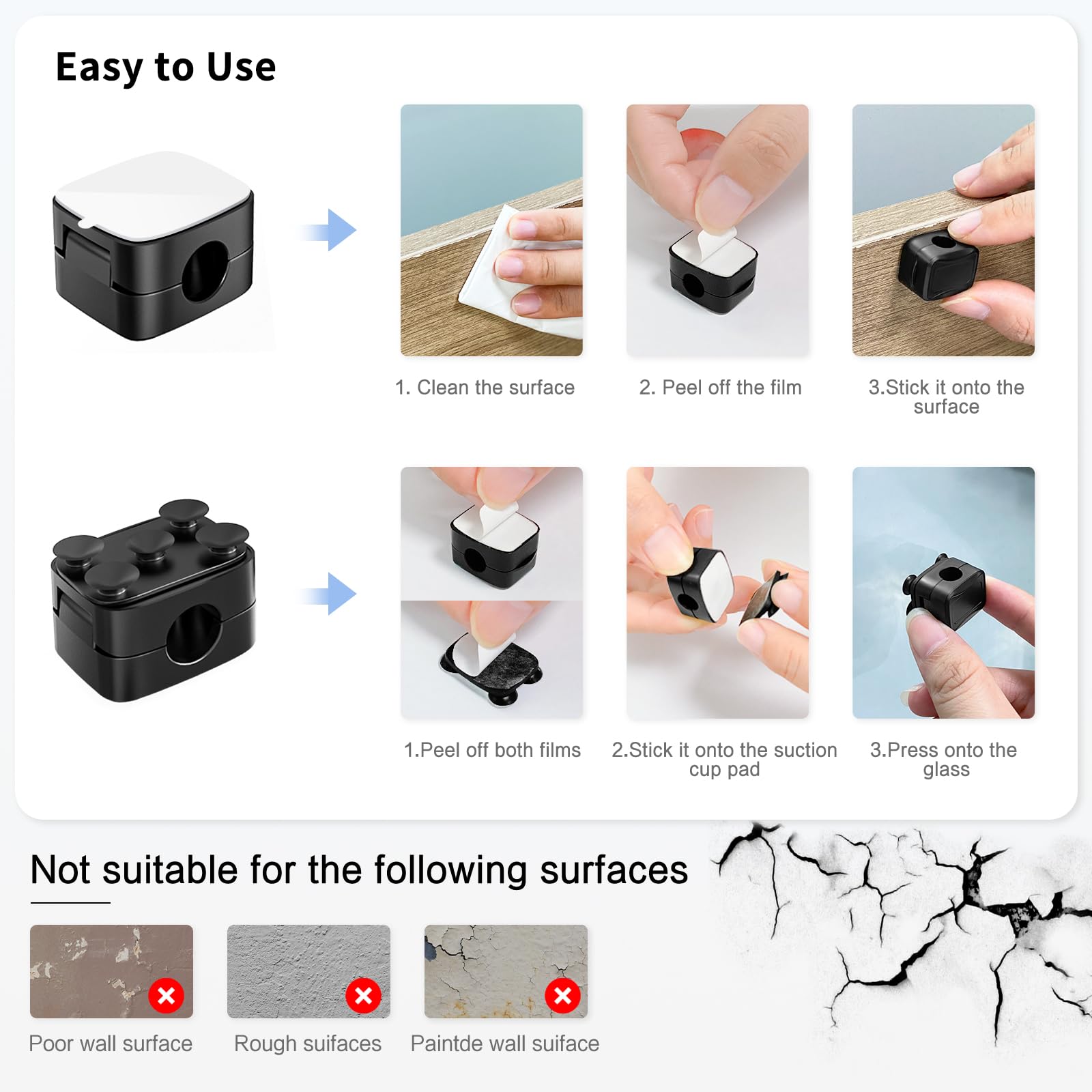 Easy to Use

1. Clean the surface

2. Peel off the film

3.Stick it onto the surface

1.Peel off both films

2.Stick it onto the suction cup pad

3.Press onto the glass

Not suitable for the following surfaces

Poor wall surface

Rough suifaces

Paintde wall suiface