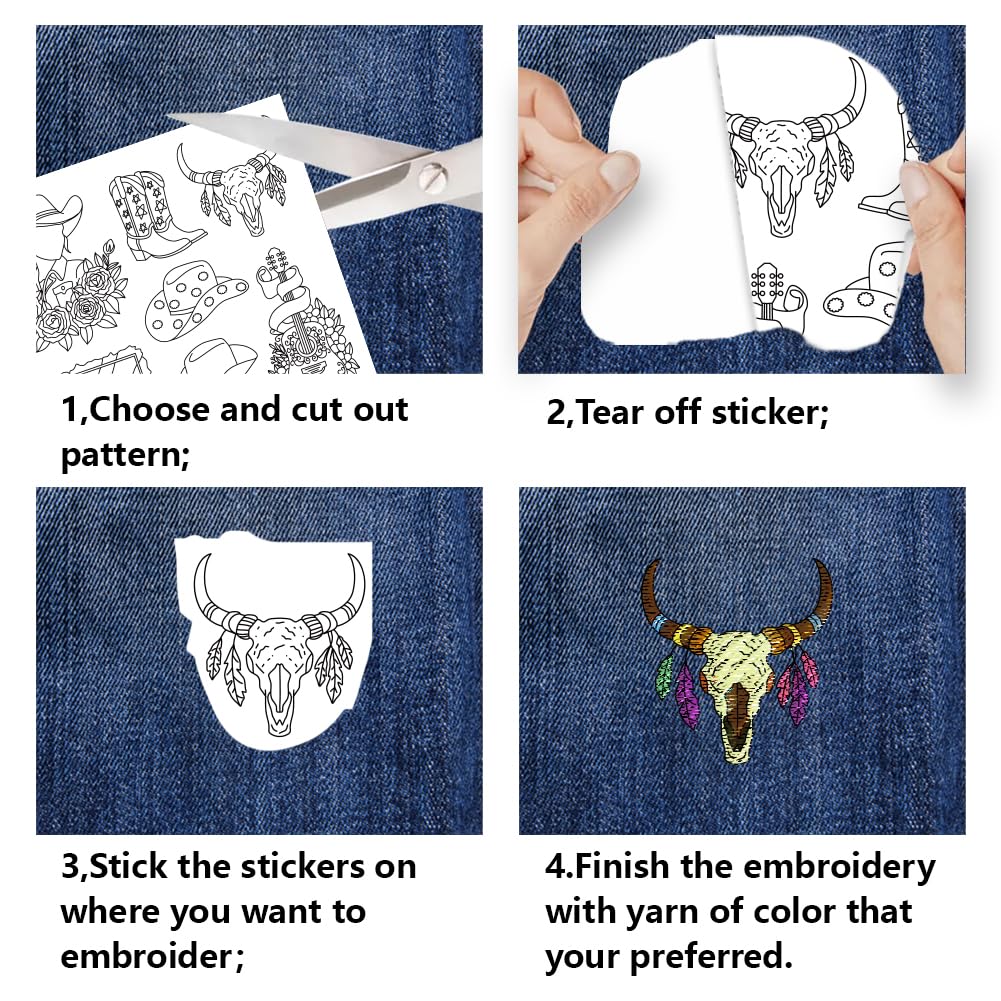 1,Choose and cut out pattern;

2,Tear off sticker;

3,Stick the stickers on where you want to embroider;

4.Finish the embroidery with yarn of color that your preferred.