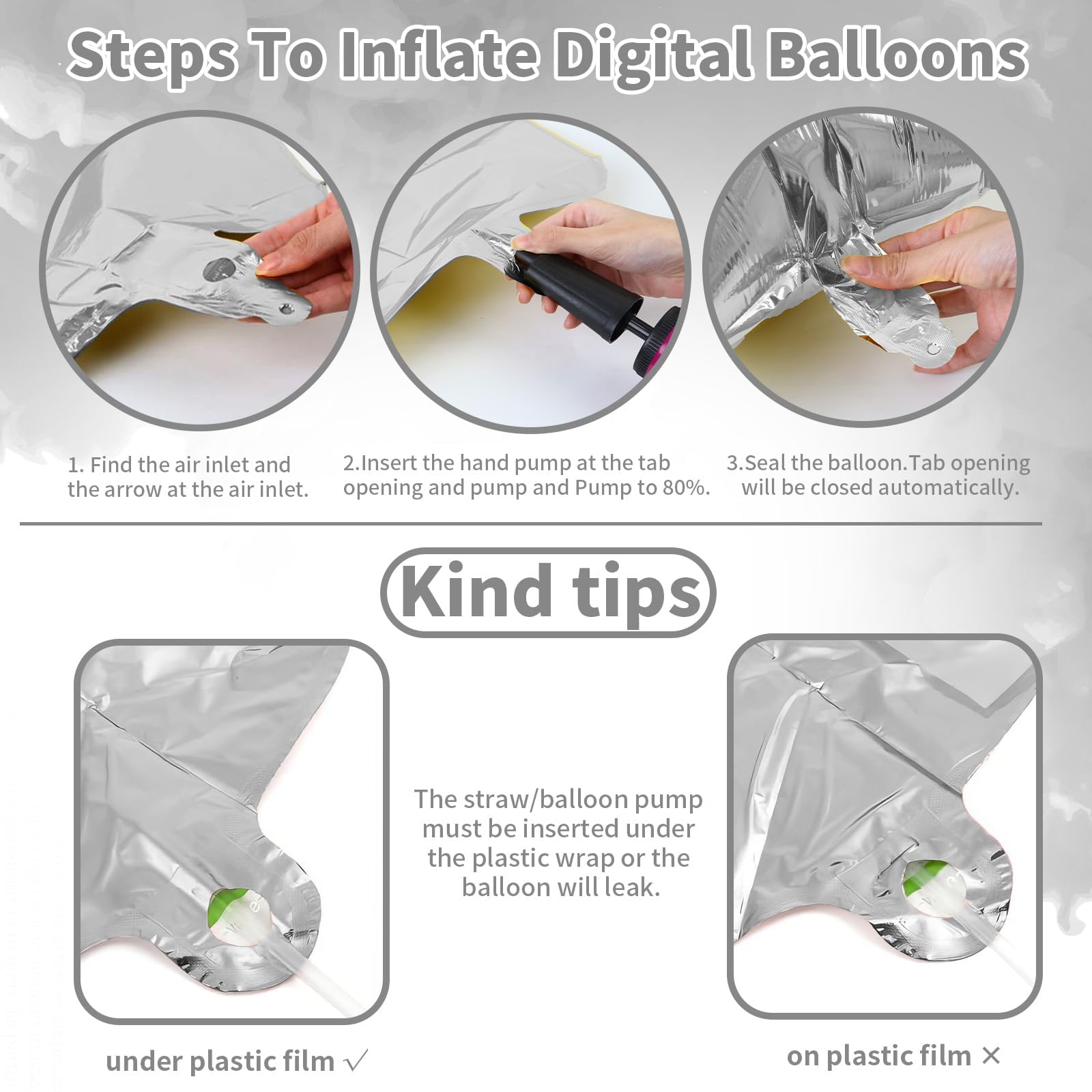 Steps To Inflate Digital Balloons

1. Find the air inlet and the arrow at the air inlet.

2.Insert the hand pump at the tab opening and pump and Pump to 80%.

3.Seal the balloon.Tab opening will be closed automatically.

Kind tips

The straw/balloon pump must be inserted under the plastic wrap or the balloon will leak.

under plastic film √

on plastic film ×