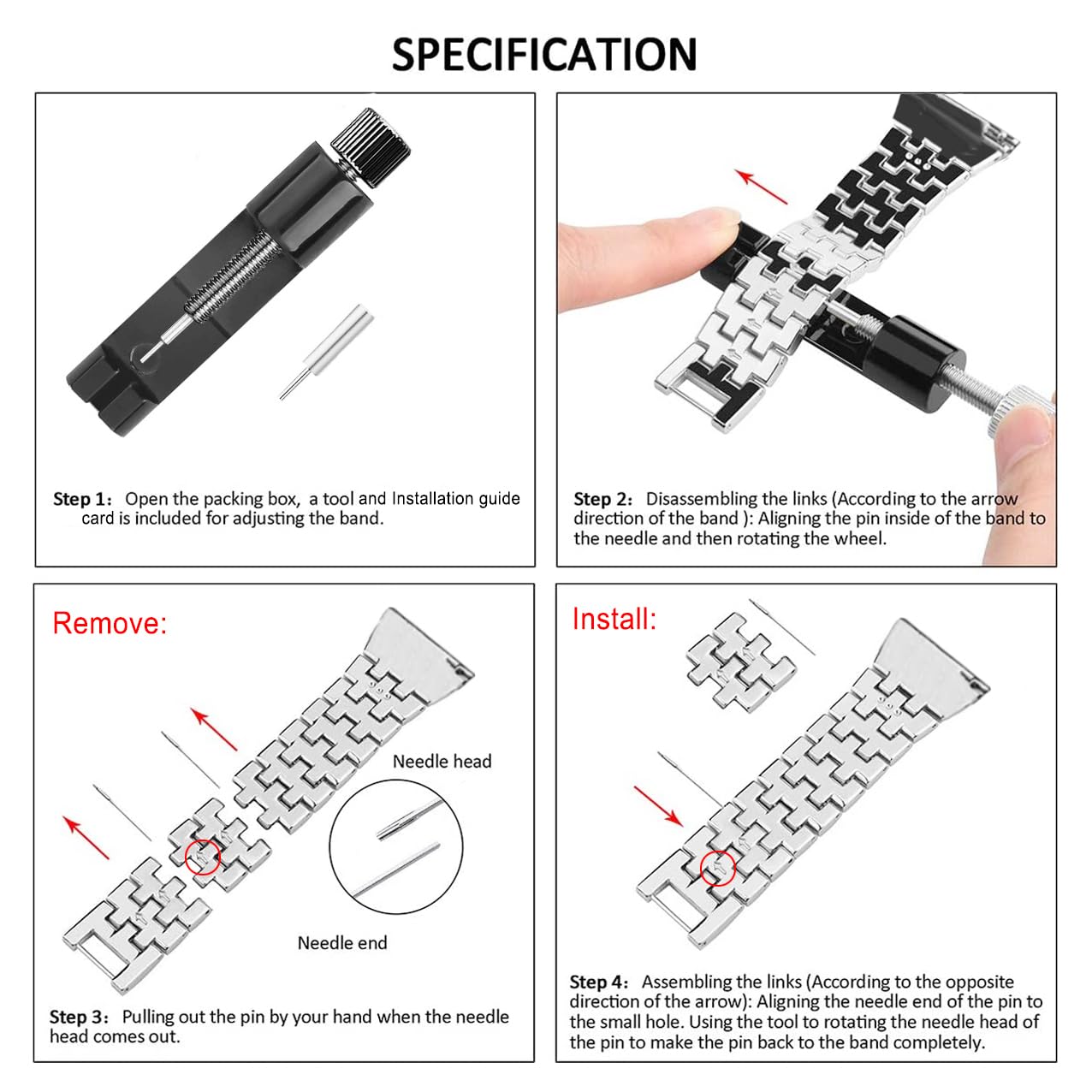 SPECIFICATION

Step 1: Open the packing box, a tool and Installation guide card is included for adjusting the band.

Step 2: Disassembling the links (According to the arrow direction of the band ): Aligning the pin inside of the band to the needle and then rotating the wheel.

Remove:

Needle head

Needle end

Step 3: Pulling out the pin by your hand when the needle head comes out.

Install:

Step 4: Assembling the links (According to the opposite direction of the arrow): Aligning the needle end of the pin to the small hole. Using the tool to rotating the needle head of the pin to make the pin back to the band completely.