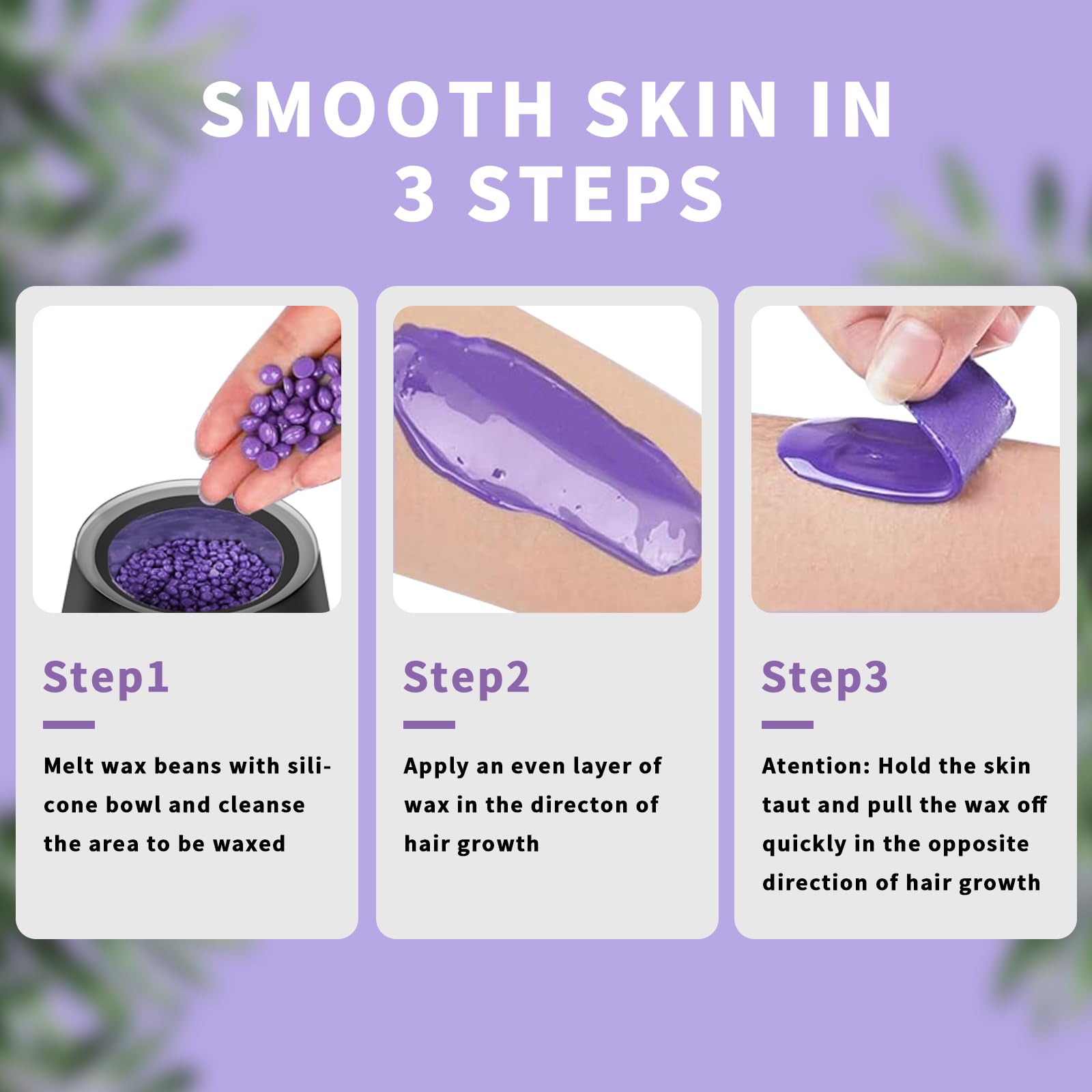 SMOOTH SKIN IN 3 STEPS

Step1

Melt wax beans with silicone bowl and cleanse the area to be waxed

Step2

Apply an even layer of wax in the directon of hair growth

Step3

Atention: Hold the skin taut and pull the wax off quickly in the opposite direction of hair growth