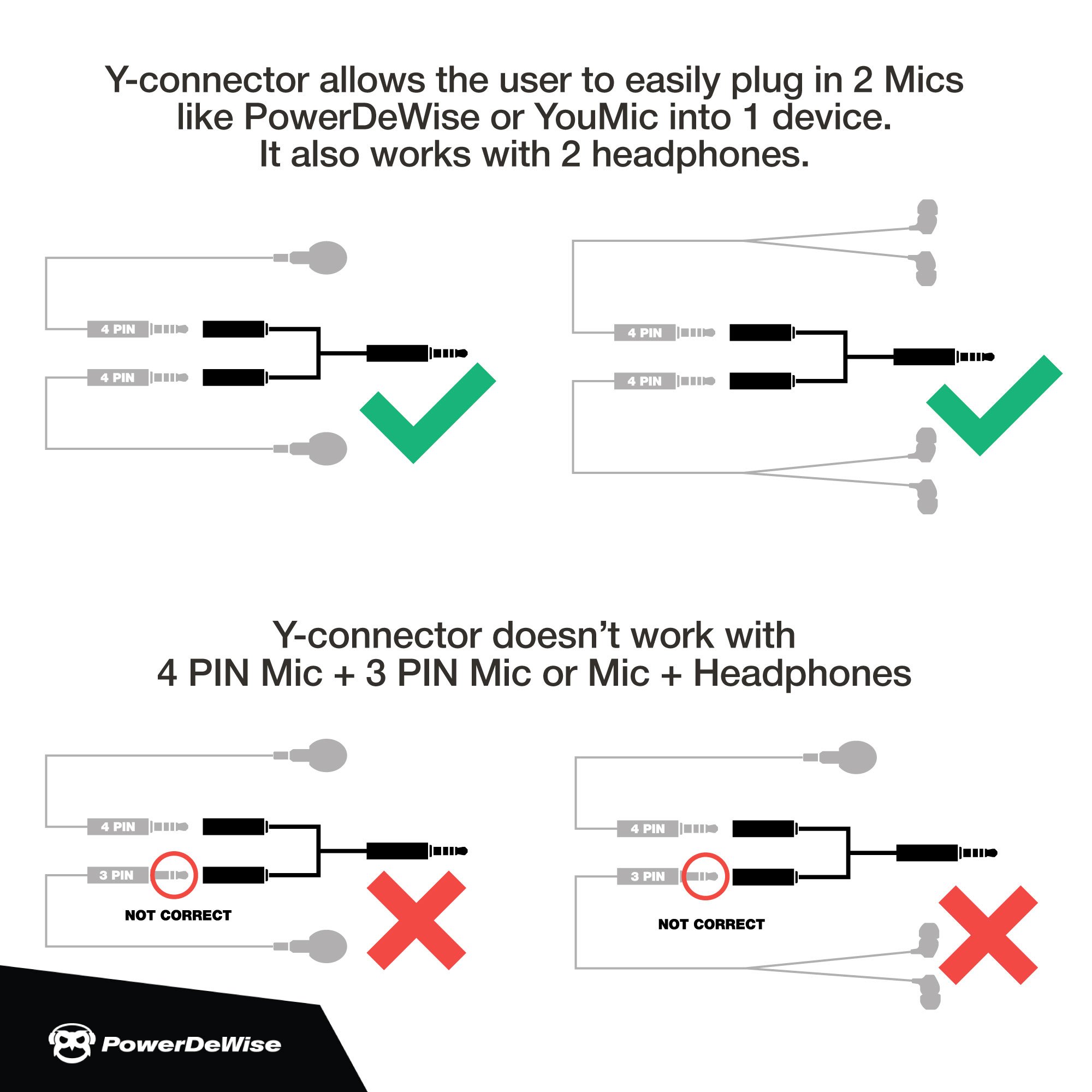 Y-connector allows the user to easily plug in 2 Mics like PowerDeWise or YouMic into 1 device. It also works with 2 headphones.

4 PIN

4 PIN

4 PIN

4 PIN

Y-connector doesn't work with 4 PIN Mic + 3 PIN Mic or Mic + Headphones

4 PIN

3 PIN

NOT CORRECT

4 PIN

3 PIN

NOT CORRECT

PowerDeWise