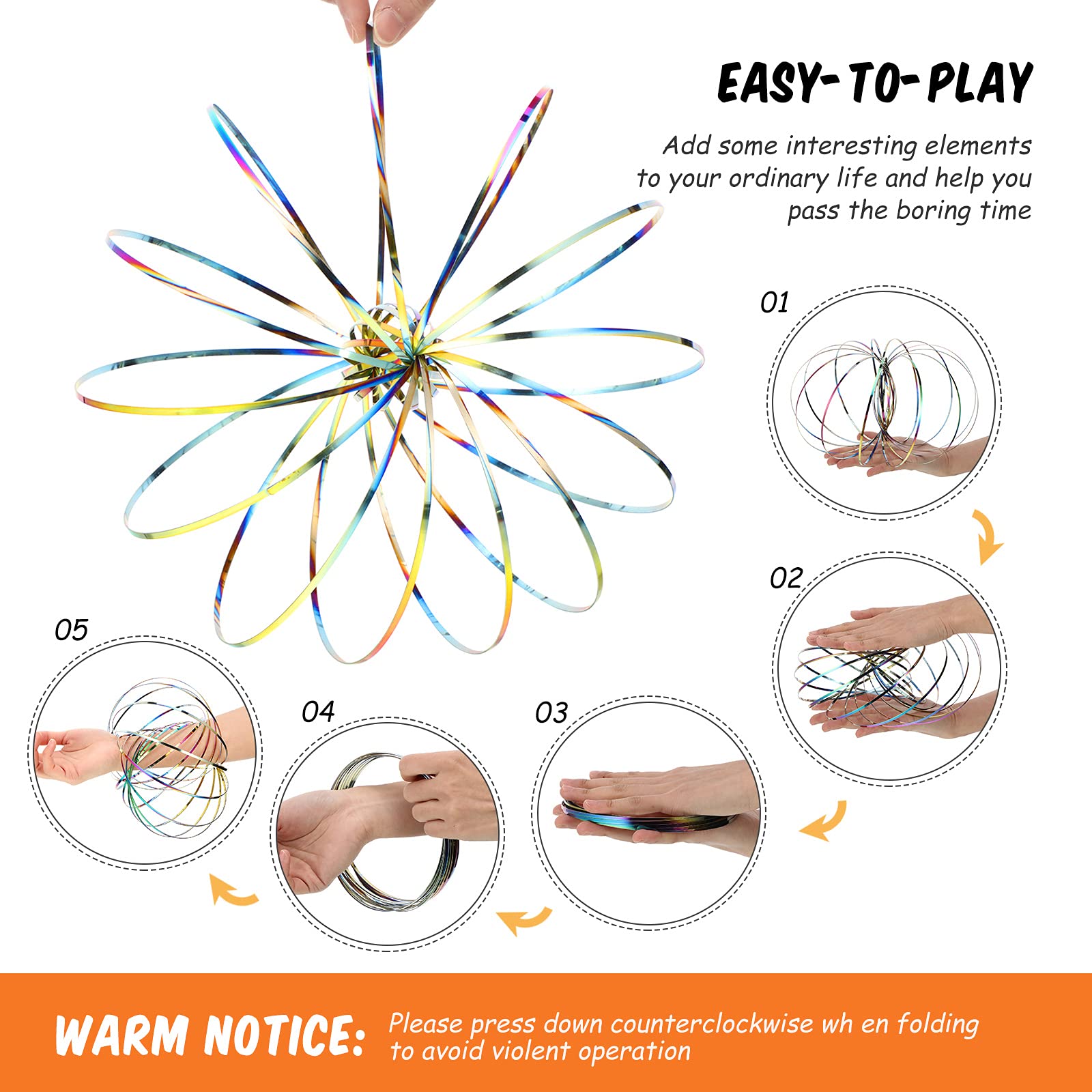 EASY-TO-PLAY

Add some interesting elements to your ordinary life and help you pass the boring time

01

02

03

04

05

WARM NOTICE: Please press down counterclockwise wh en folding to avoid violent operation