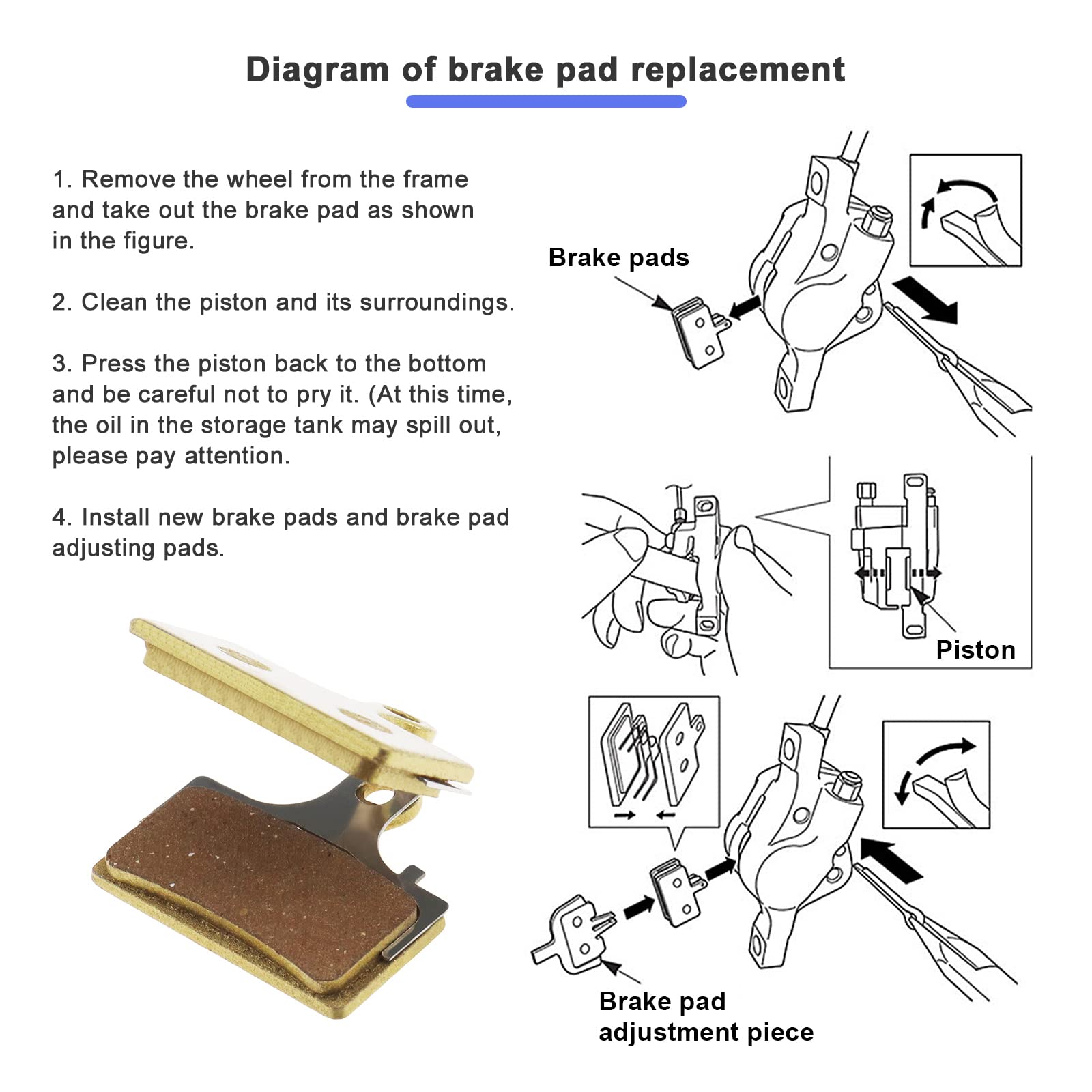 Diagram of brake pad replacement

1. Remove the wheel from the frame and take out the brake pad as shown in the figure.

2. Clean the piston and its surroundings.

3. Press the piston back to the bottom and be careful not to pry it. (At this time, the oil in the storage tank may spill out, please pay attention.

4. Install new brake pads and brake pad adjusting pads.

Brake pads

Piston

Brake pad adjustment piece