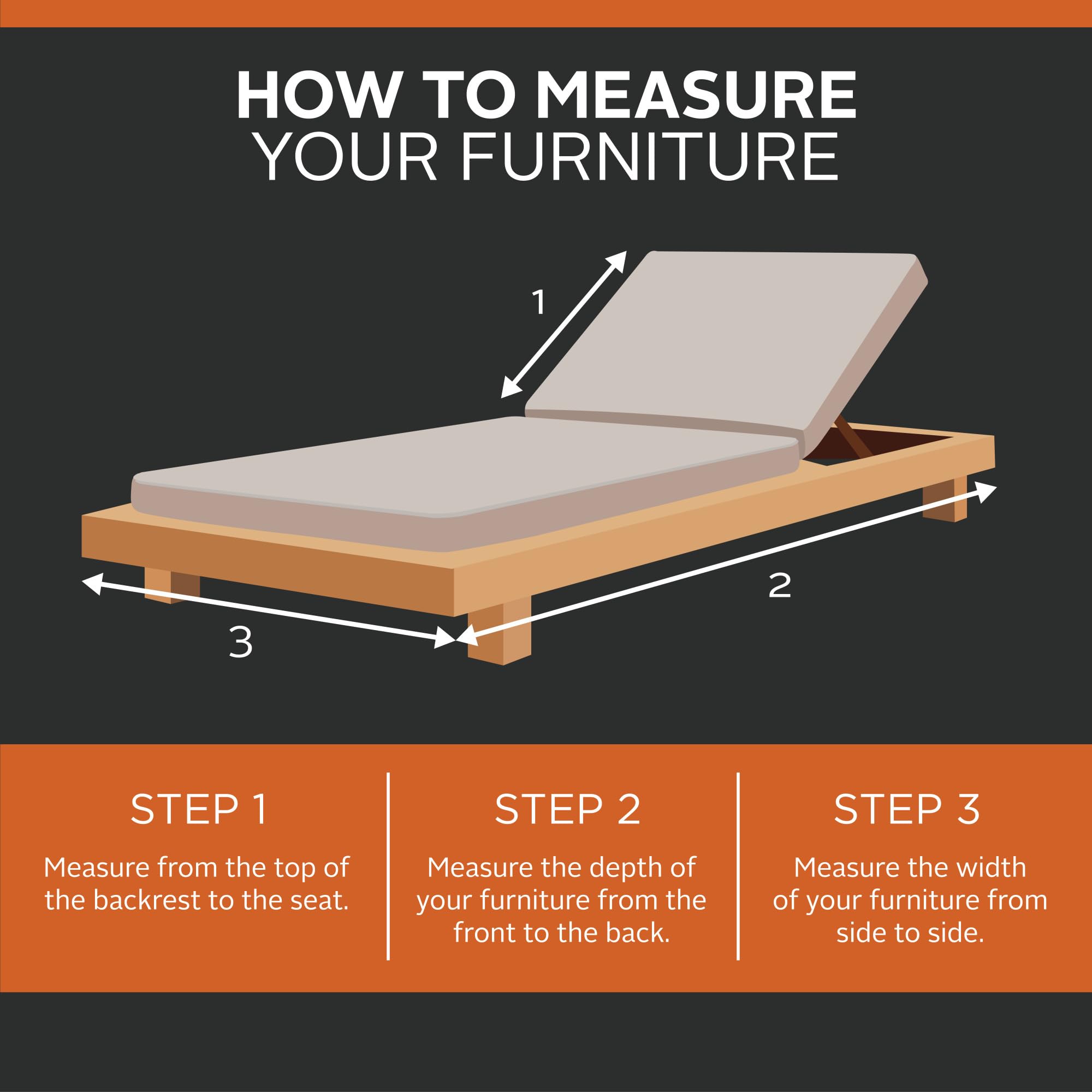 HOW TO MEASURE
YOUR FURNITURE

1

2

3

STEP 1
Measure from the top of the backrest to the seat.

STEP 2
Measure the depth of your furniture from the front to the back.

STEP 3
Measure the width of your furniture from side to side.