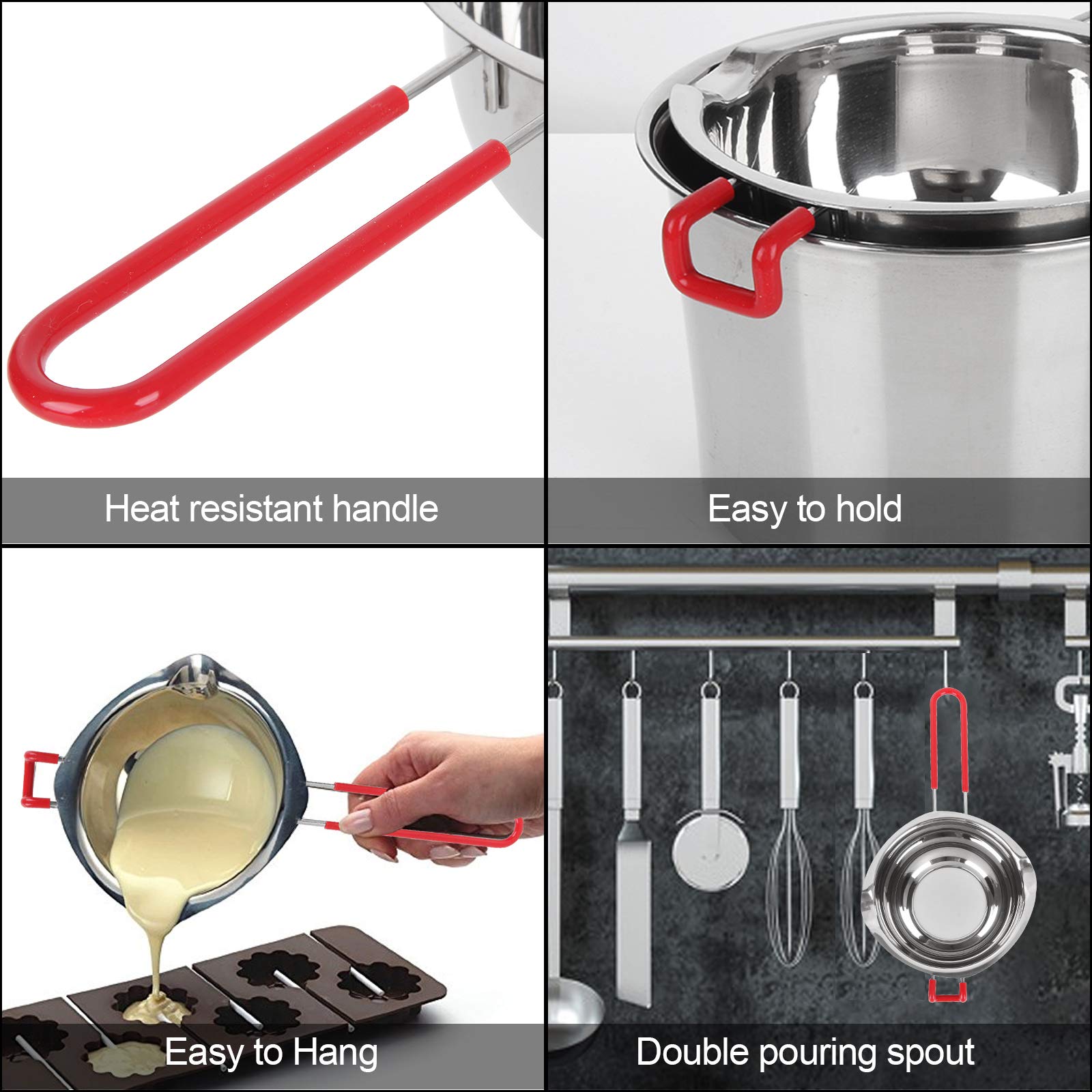 Heat resistant handle

Easy to hold

Easy to Hang

Double pouring spout