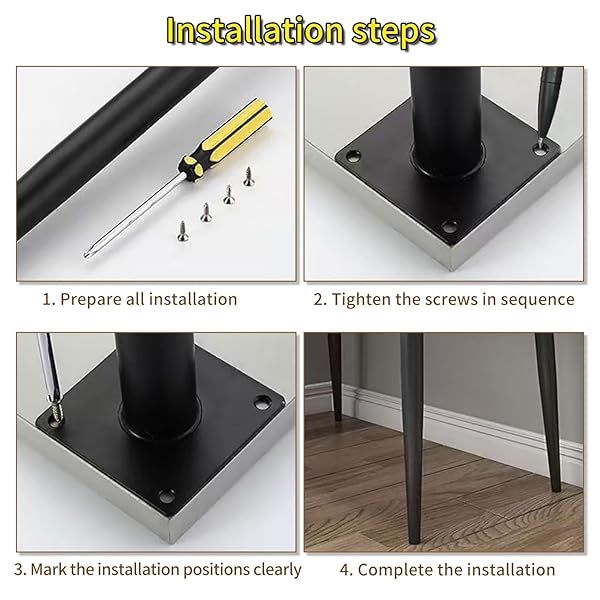 Installation steps

1. Prepare all installation

2. Tighten the screws in sequence

3. Mark the installation positions clearly

4. Complete the installation